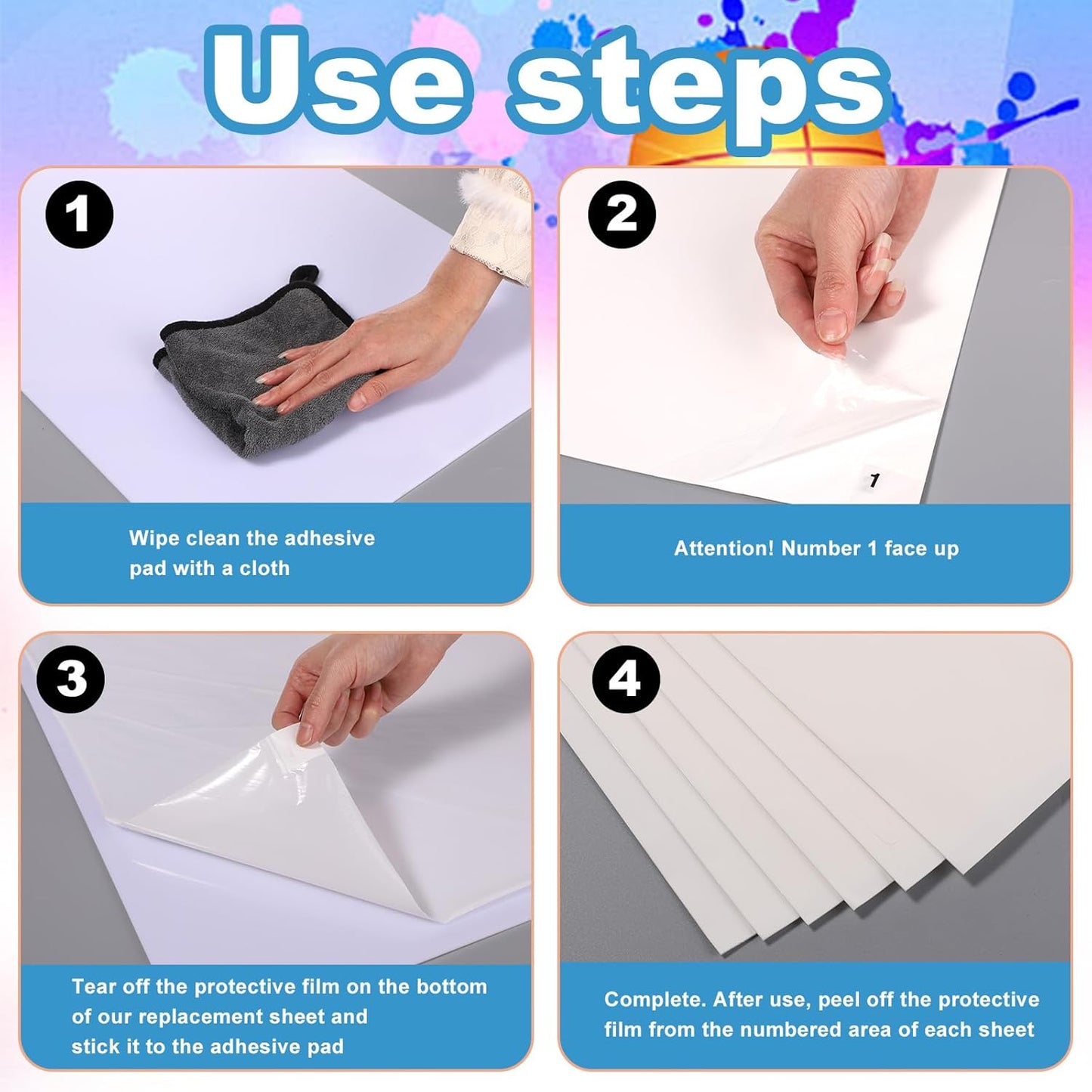 Use steps

1

Wipe clean the adhesive pad with a cloth

2

1

Attention! Number 1 face up

3

Tear off the protective film on the bottom of our replacement sheet and stick it to the adhesive pad

4

Complete. After use, peel off the protective film from the numbered area of each sheet