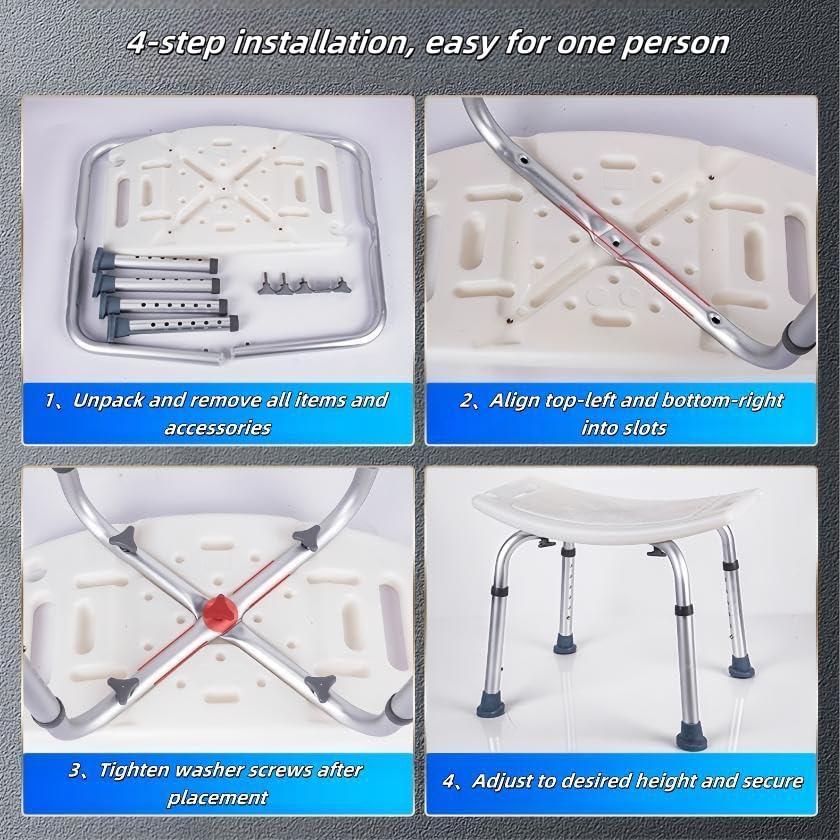 4-step installation, easy for one person

1、Unpack and remove all items and accessories

2、Align top-left and bottom-right into slots

3、Tighten washer screws after placement

4、Adjust to desired height and secure