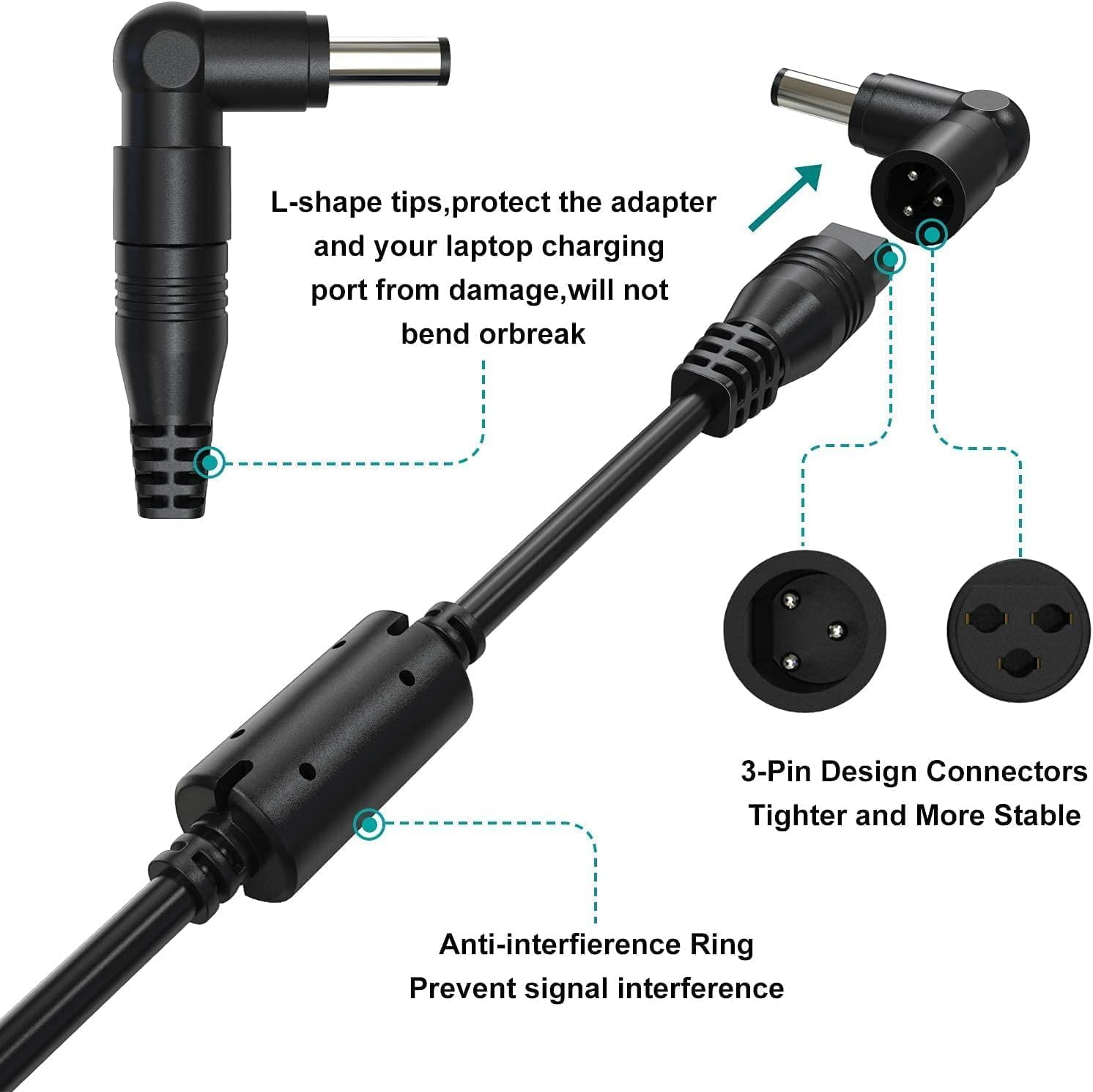 L-shape tips,protect the adapter and your laptop charging port from damage,will not bend orbreak

3-Pin Design Connectors
Tighter and More Stable

Anti-interfierence Ring
Prevent signal interference