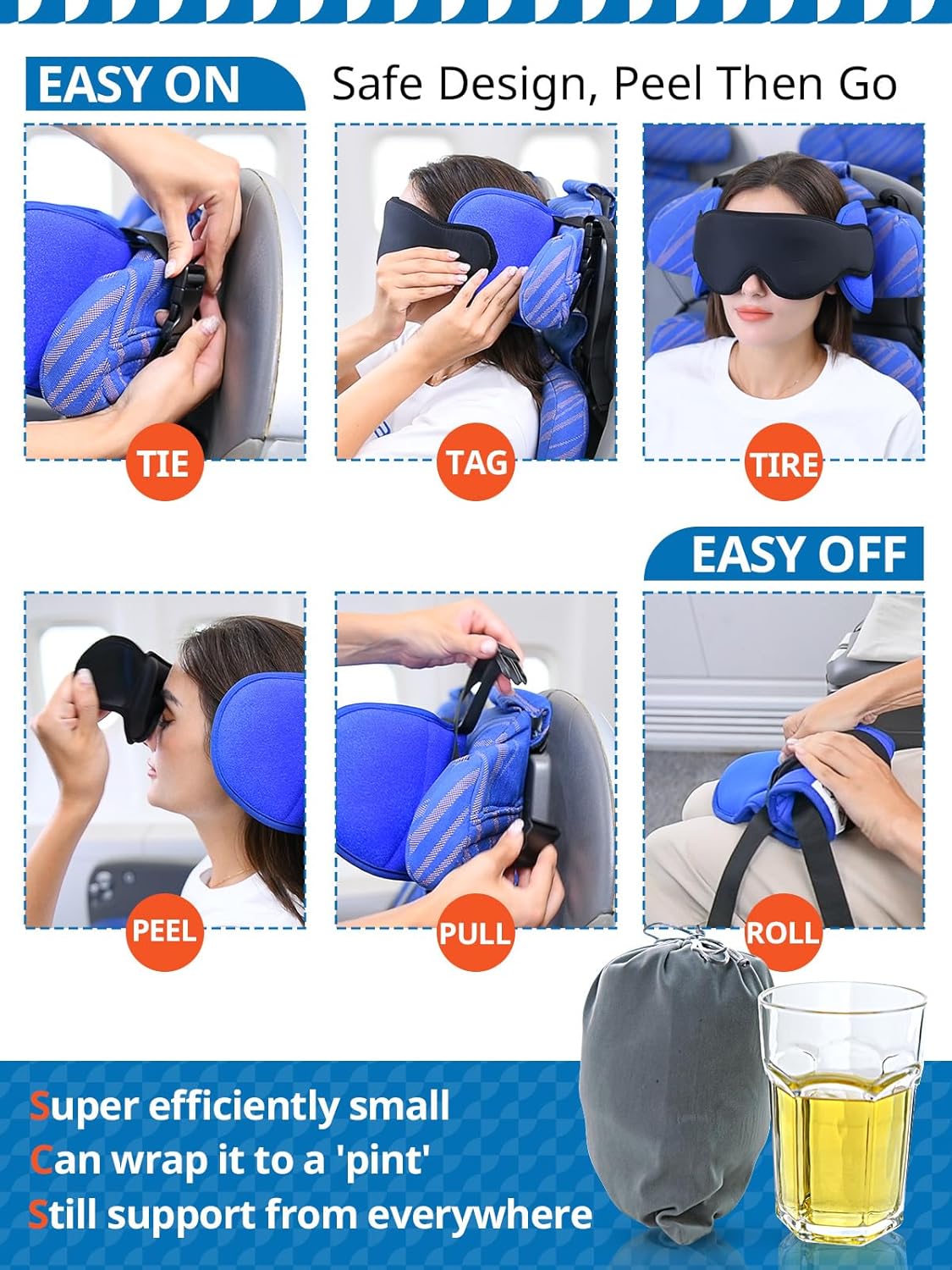 EASY ON Safe Design, Peel Then Go

TIE

TAG

TIRE

EASY OFF

PEEL

PULL

ROLL

Super efficiently small
Can wrap it to a 'pint'
Still support from everywhere