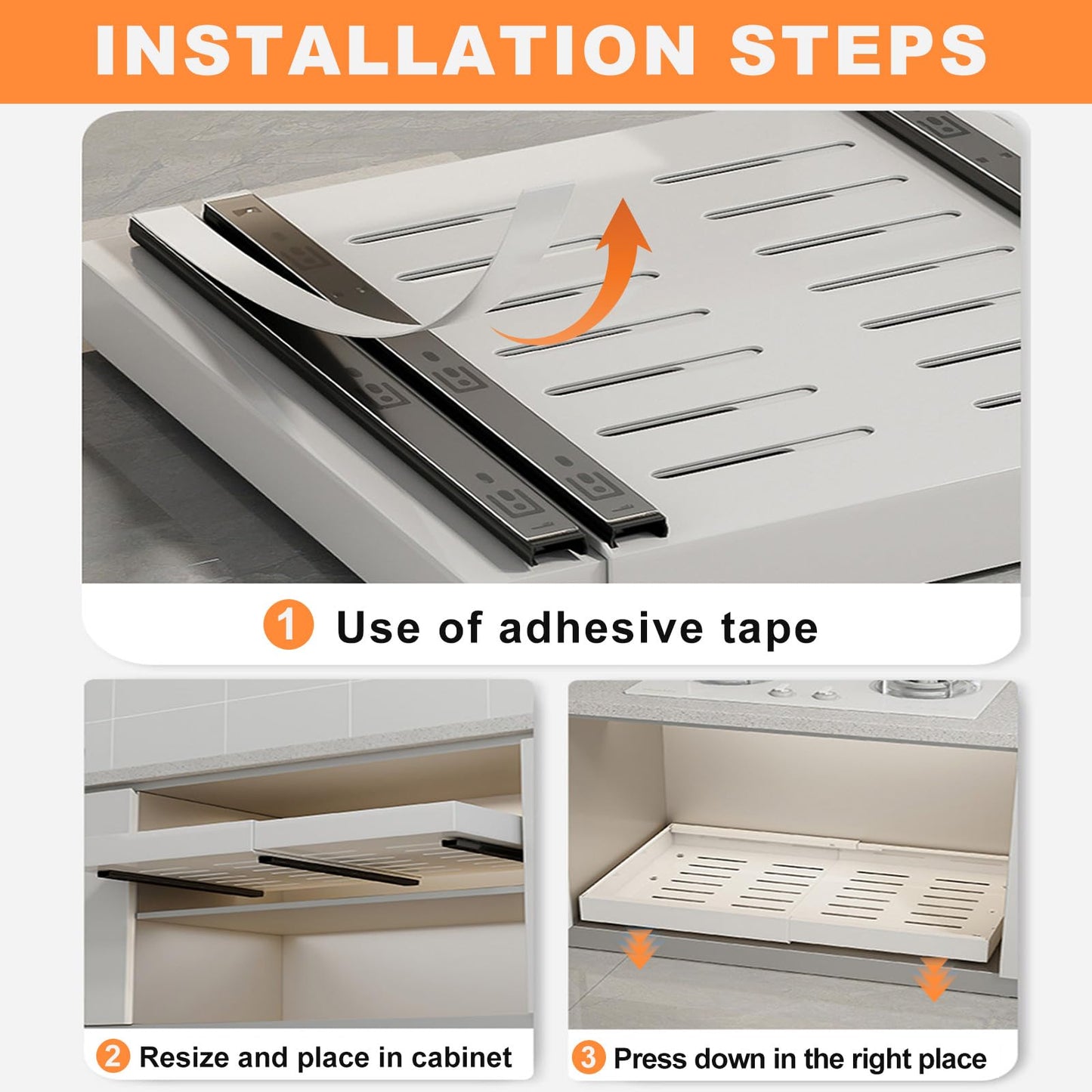 INSTALLATION STEPS

1 Use of adhesive tape

2 Resize and place in cabinet

3 Press down in the right place