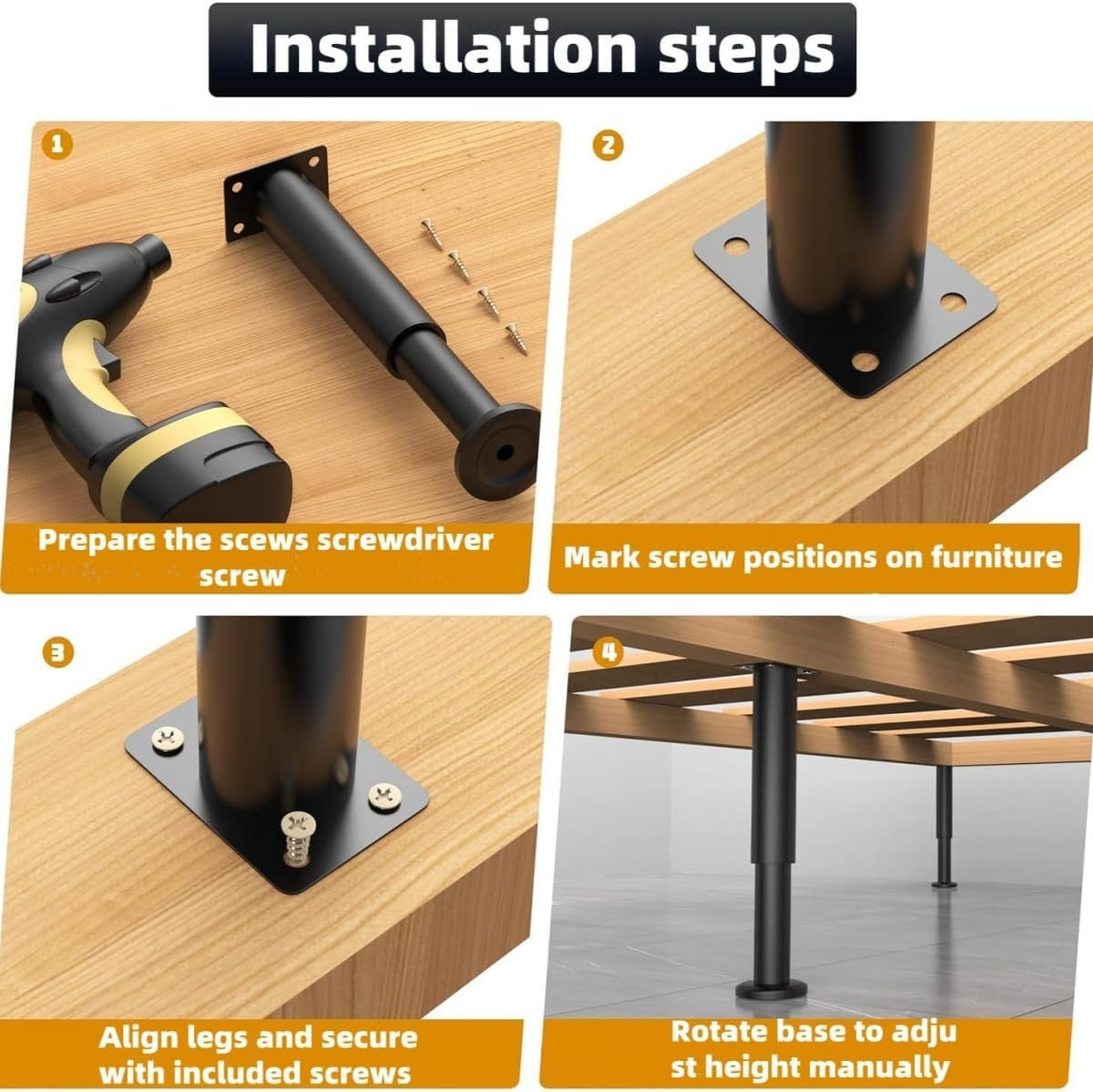 Installation steps

1

Prepare the scews screwdriver screw

2

Mark screw positions on furniture

3

Align legs and secure with included screws

4

Rotate base to adju st height manually