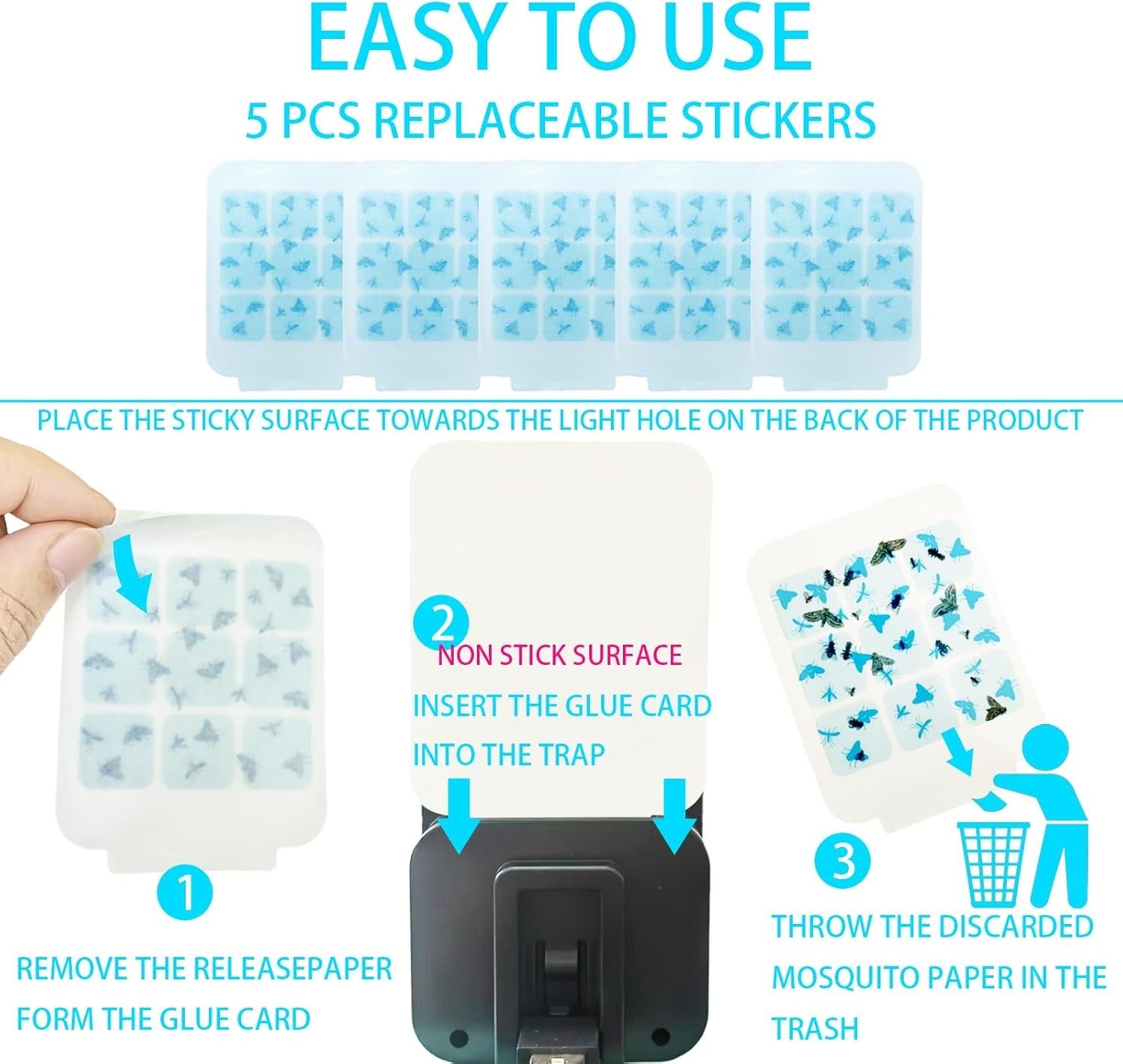 EASY TO USE

5 PCS REPLACEABLE STICKERS

PLACE THE STICKY SURFACE TOWARDS THE LIGHT HOLE ON THE BACK OF THE PRODUCT

1

REMOVE THE RELEASEPAPER FORM THE GLUE CARD

2

NON STICK SURFACE

INSERT THE GLUE CARD INTO THE TRAP

3

THROW THE DISCARDED MOSQUITO PAPER IN THE TRASH