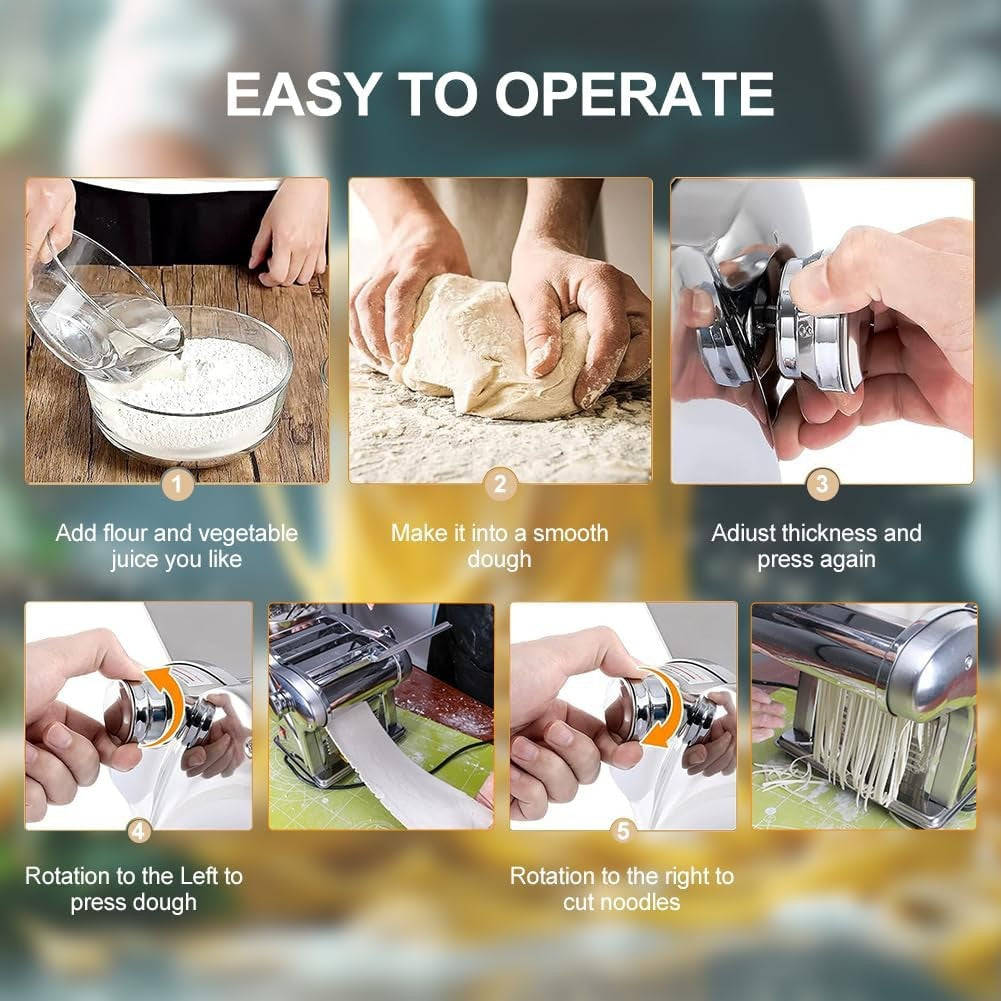 EASY TO OPERATE

1

Add flour and vegetable juice you like

2

Make it into a smooth dough

3

Adiust thickness and press again

4

Rotation to the Left to press dough

5

Rotation to the right to cut noodles