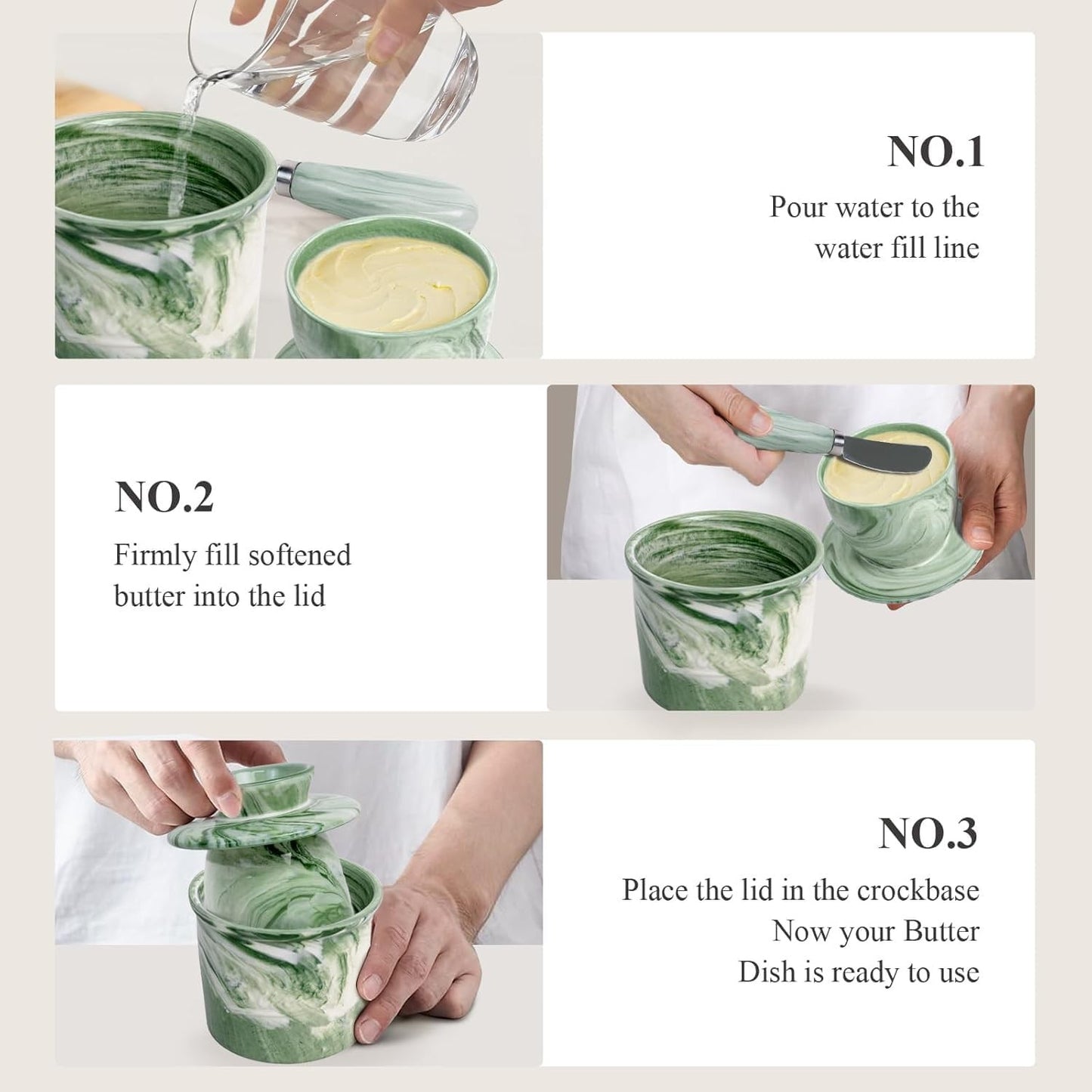 NO.1
Pour water to the water fill line

NO.2
Firmly fill softened butter into the lid

NO.3
Place the lid in the crockbase
Now your Butter Dish is ready to use