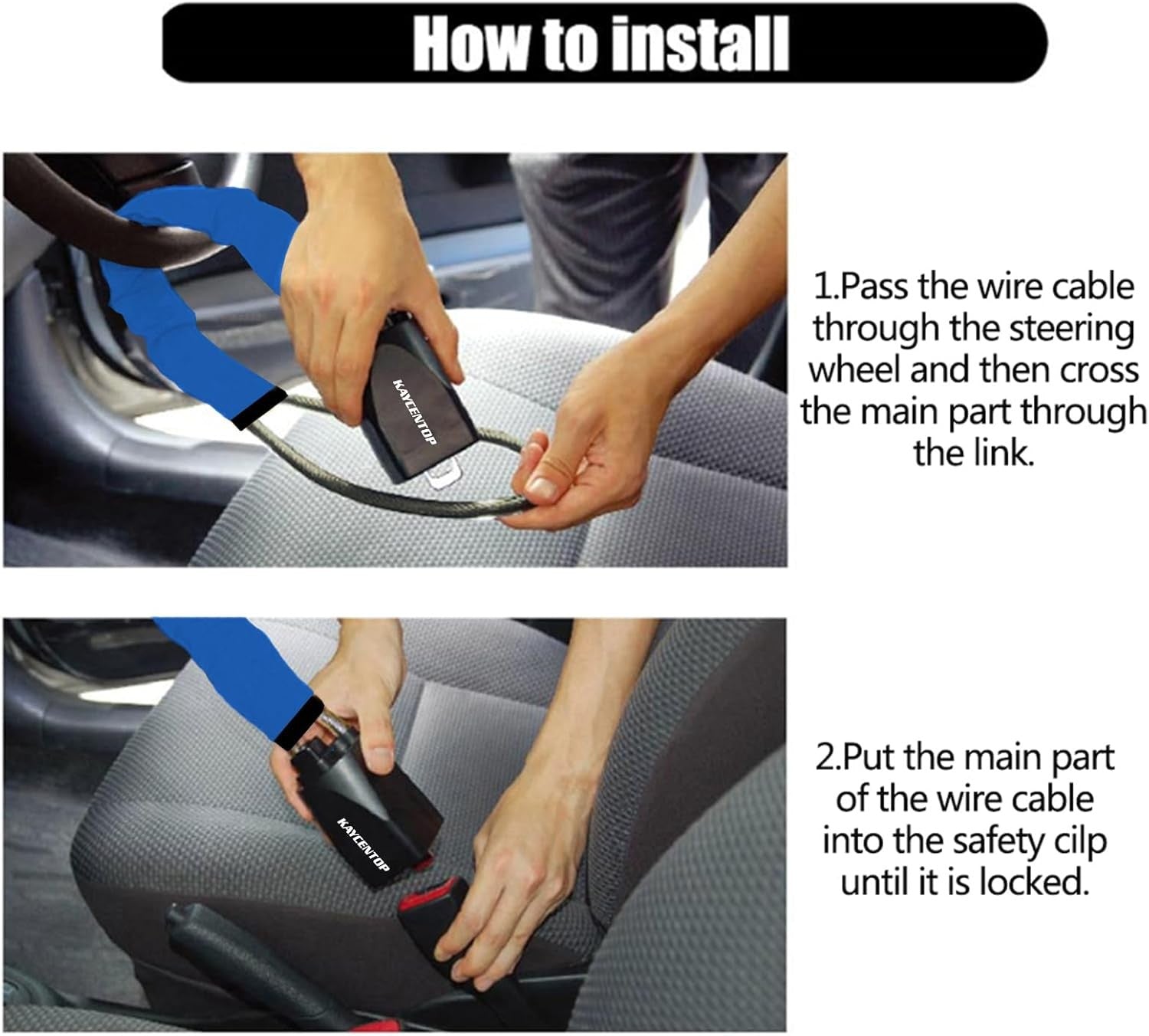 How to install

KAYCENTOP

1.Pass the wire cable through the steering wheel and then cross the main part through the link.

KAYCENTOP

2.Put the main part of the wire cable into the safety cilp until it is locked.