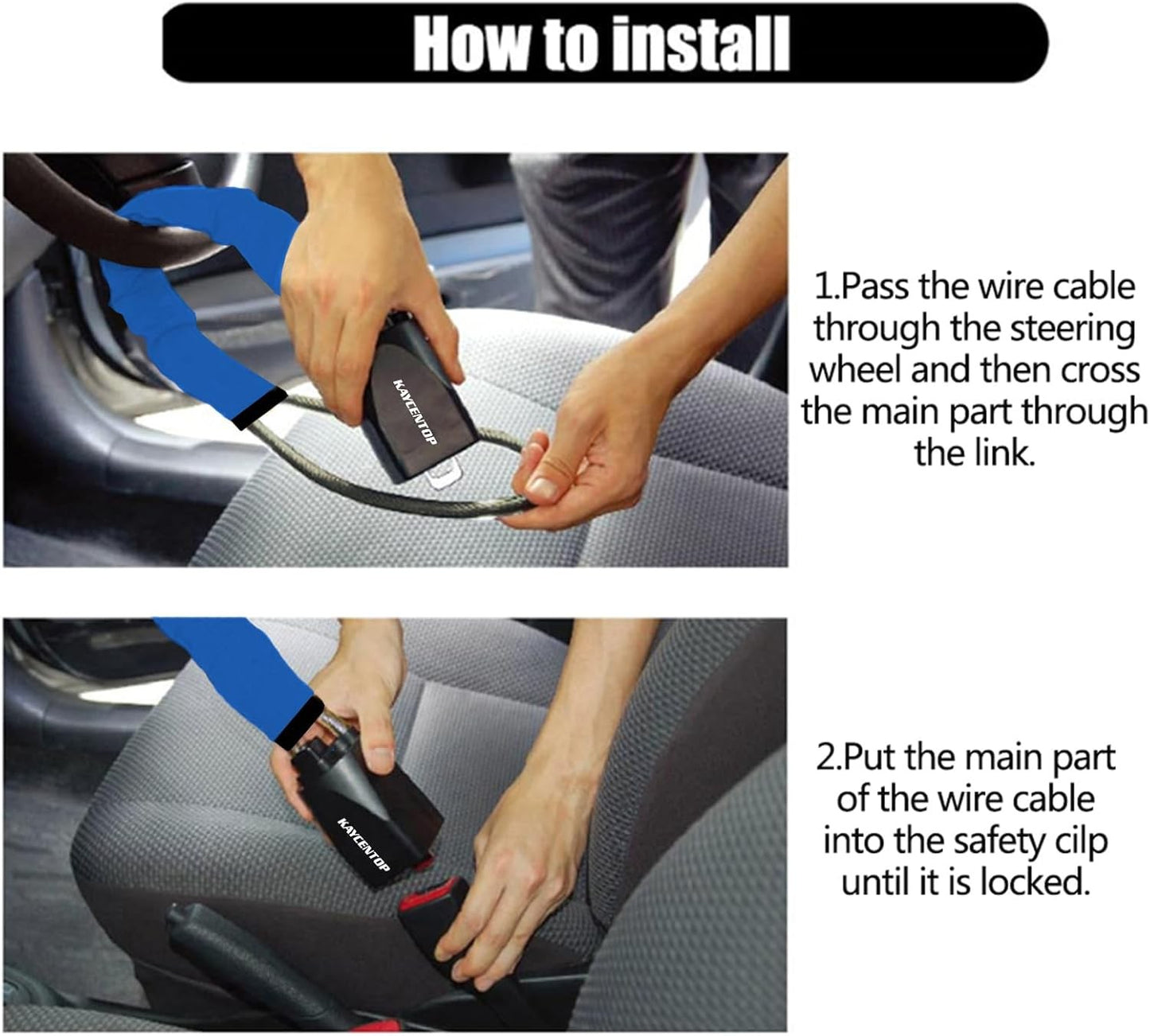 How to install

KAYCENTOP

1.Pass the wire cable through the steering wheel and then cross the main part through the link.

KAYCENTOP

2.Put the main part of the wire cable into the safety cilp until it is locked.