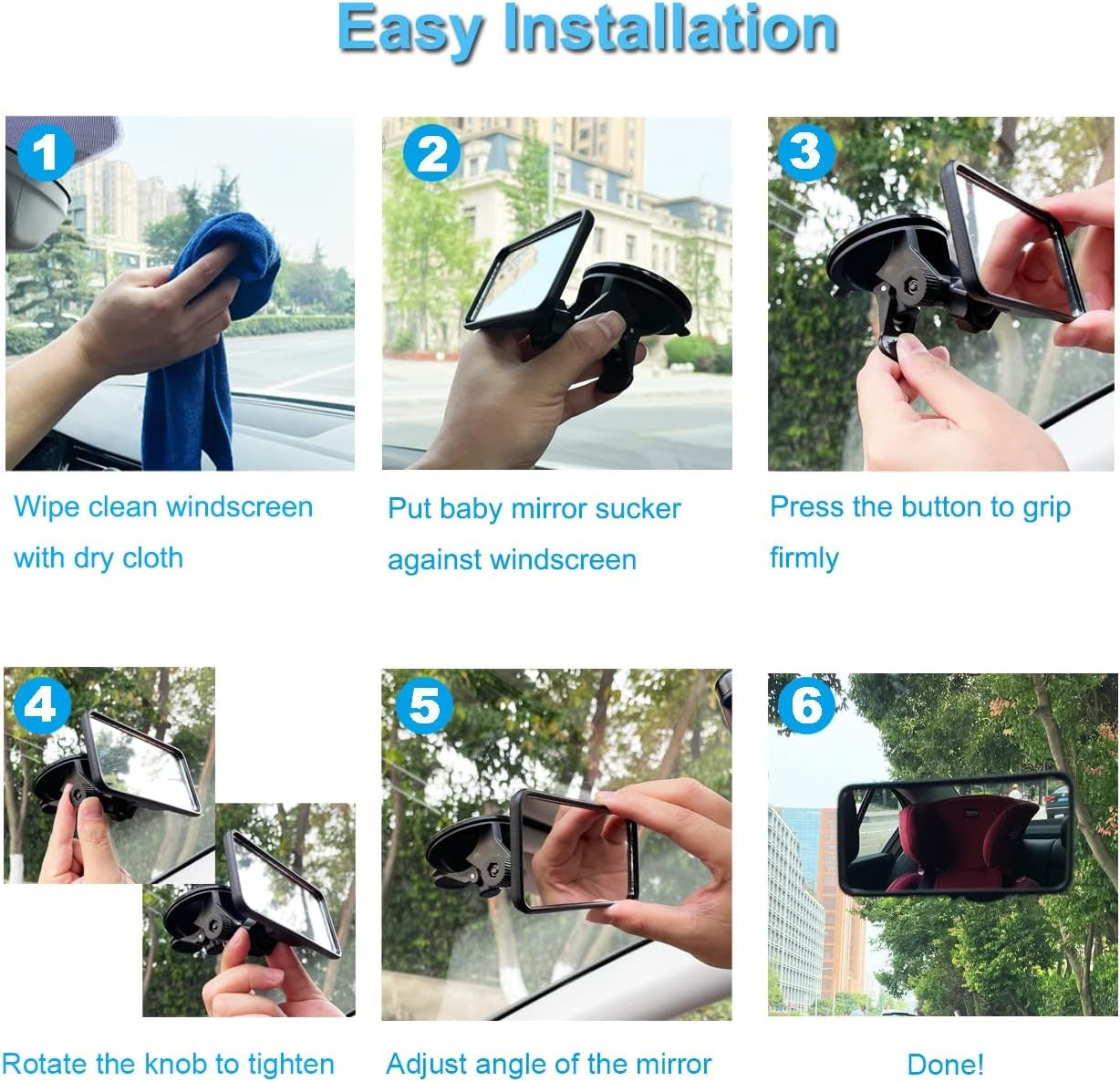 Easy Installation

1

Wipe clean windscreen with dry cloth

2

Put baby mirror sucker against windscreen

3

Press the button to grip firmly

4

Rotate the knob to tighten

5

Adjust angle of the mirror

6

Done!