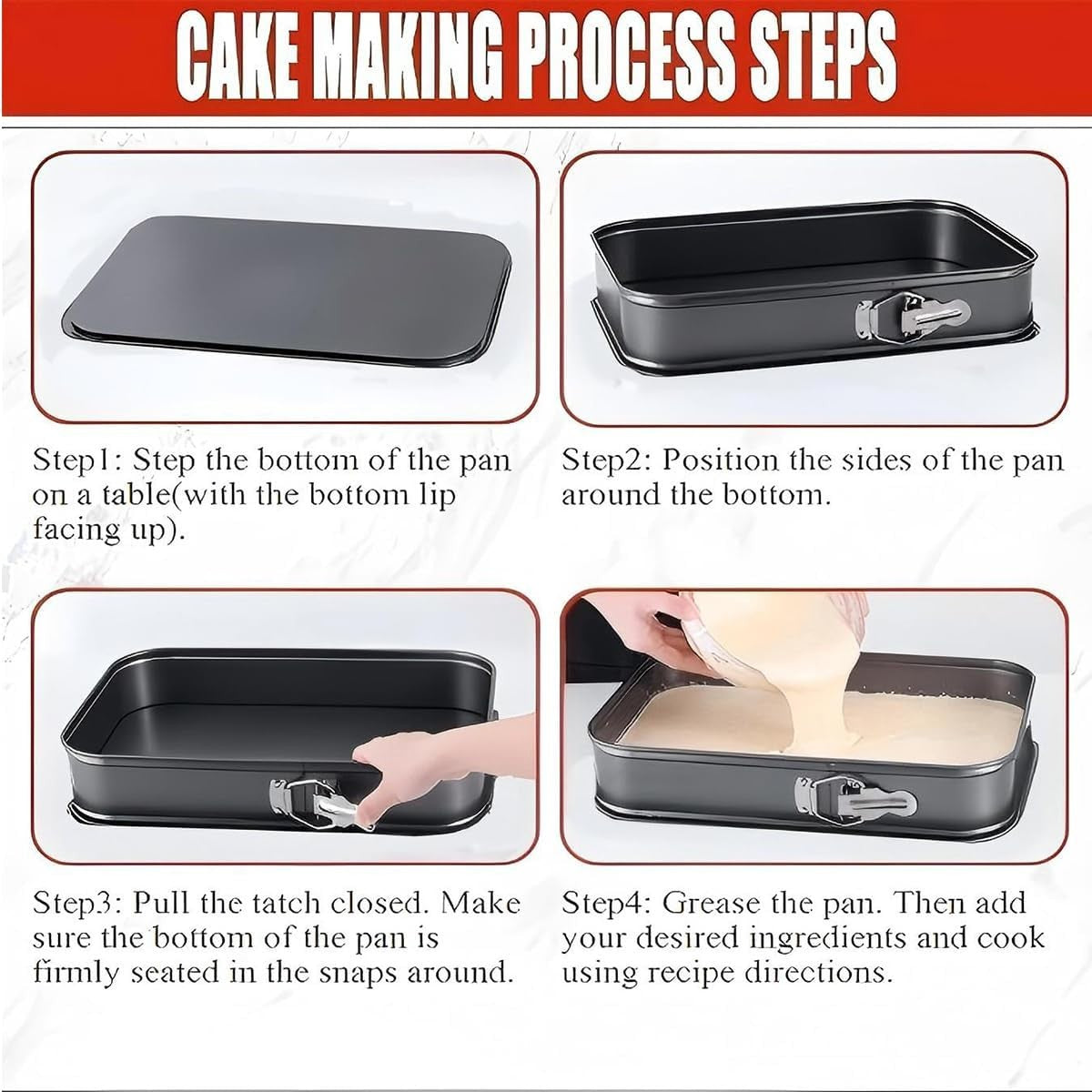 CAKE MAKING PROCESS STEPS

Step1: Step the bottom of the pan on a table(with the bottom lip facing up).

Step2: Position the sides of the pan around the bottom.

Step3: Pull the tatch closed. Make sure the bottom of the pan is firmly seated in the snaps around.

Step4: Grease the pan. Then add your desired ingredients and cook using recipe directions.