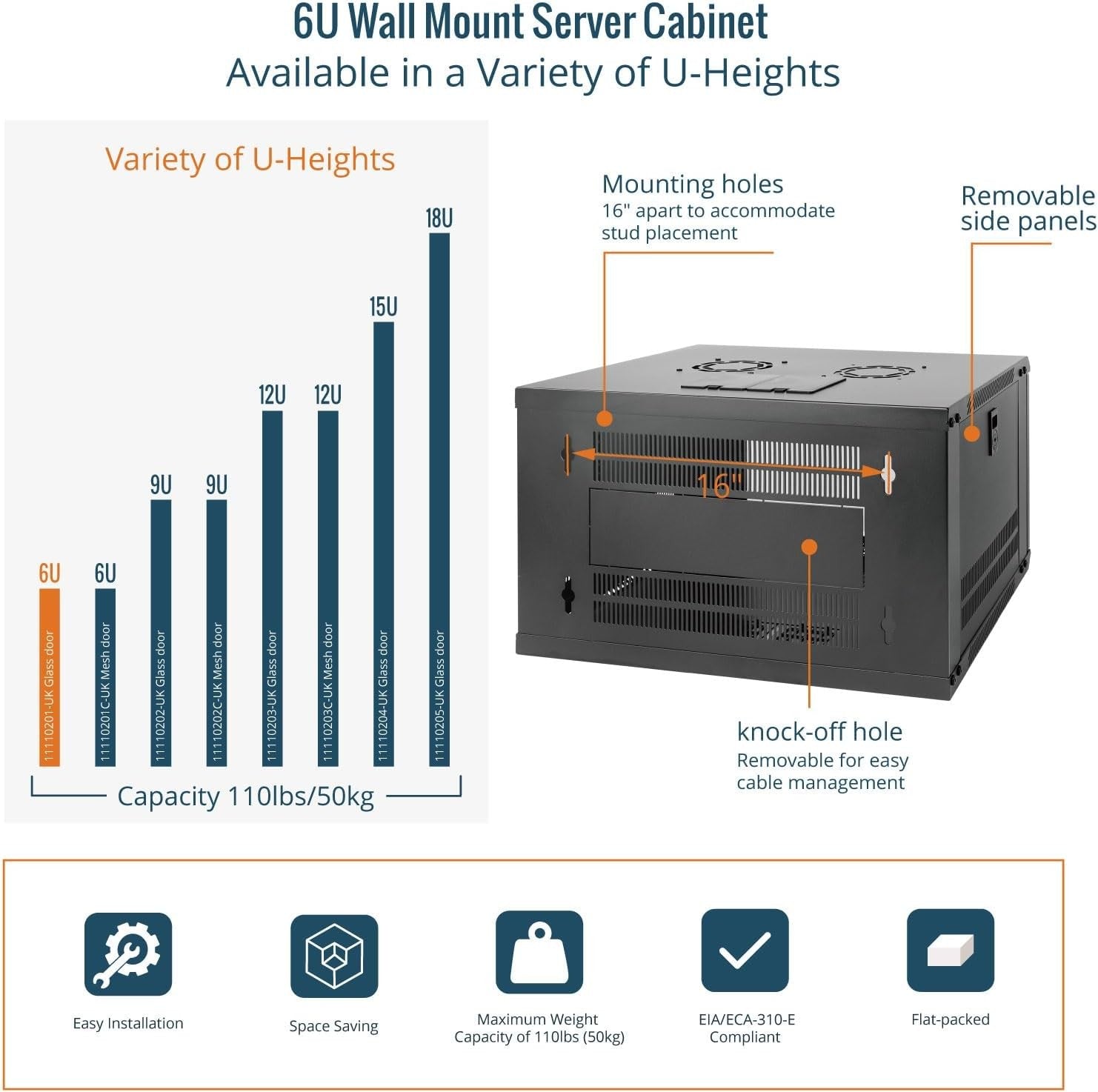 6U Wall Mount Server Cabinet
Available in a Variety of U-Heights

Variety of U-Heights

6U
11110201-UK Glass door

6U
11110201C-UK Mesh door

9U
11110202-UK Glass door

9U
11110202C-UK Mesh door

12U
11110203-UK Glass door

12U
11110203C-UK Mesh door

15U
11110204-UK Glass door

18U
11110205-UK Glass door

Capacity 110lbs/50kg

Mounting holes
16" apart to accommodate stud placement

Removable side panels

16"

knock-off hole
Removable for easy cable management

Easy Installation

Space Saving

Maximum Weight Capacity of 110lbs (50kg)

EIA/ECA-310-E Compliant

Flat-packed