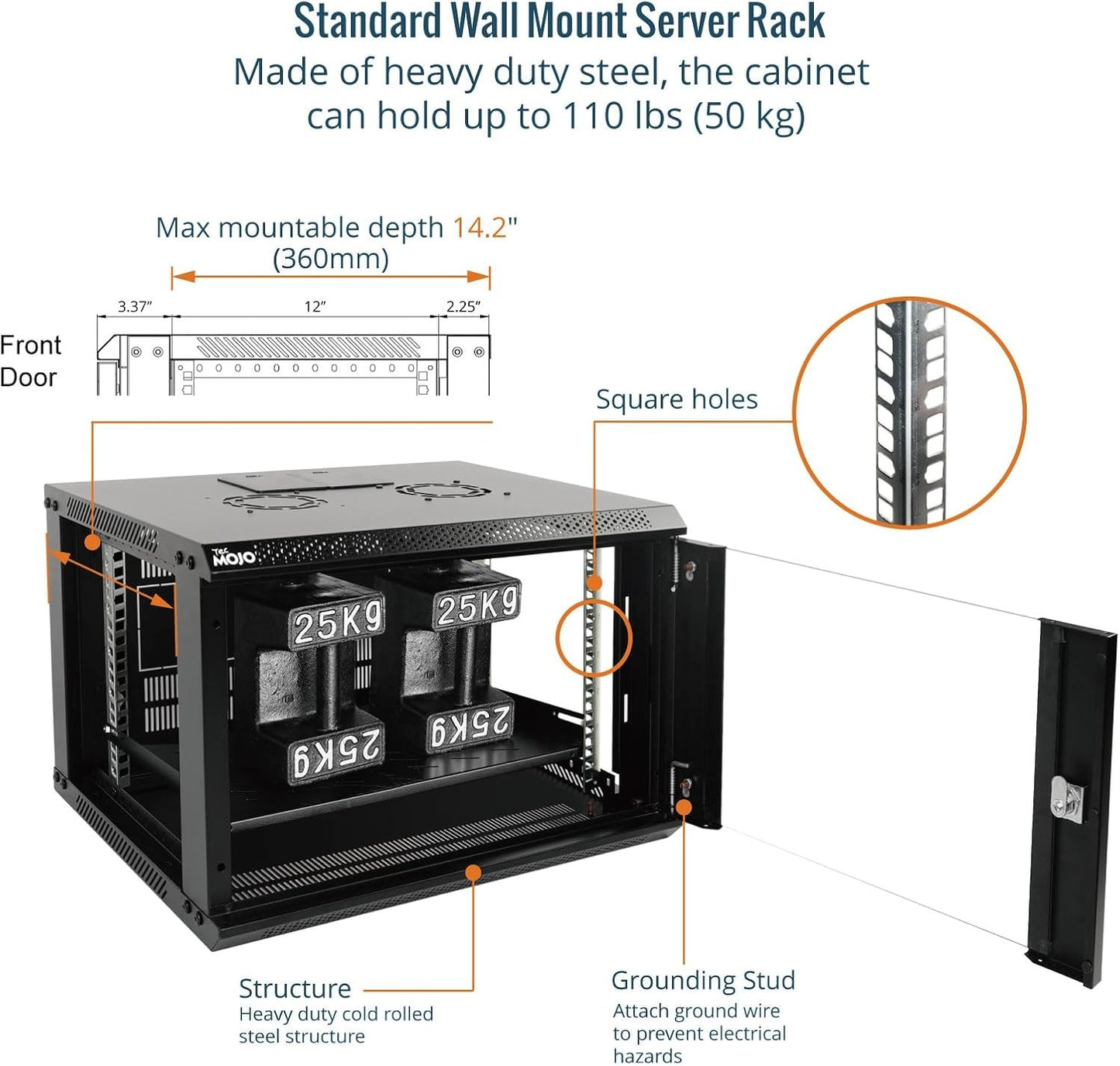 Standard Wall Mount Server Rack
Made of heavy duty steel, the cabinet can hold up to 110 lbs (50 kg)

Max mountable depth 14.2" (360mm)

3.37"
12"
2.25"

Front Door

Square holes

Tec MOJO

25Kg
25Kg
25Kg
25Kg

Structure
Heavy duty cold rolled steel structure

Grounding Stud
Attach ground wire to prevent electrical hazards