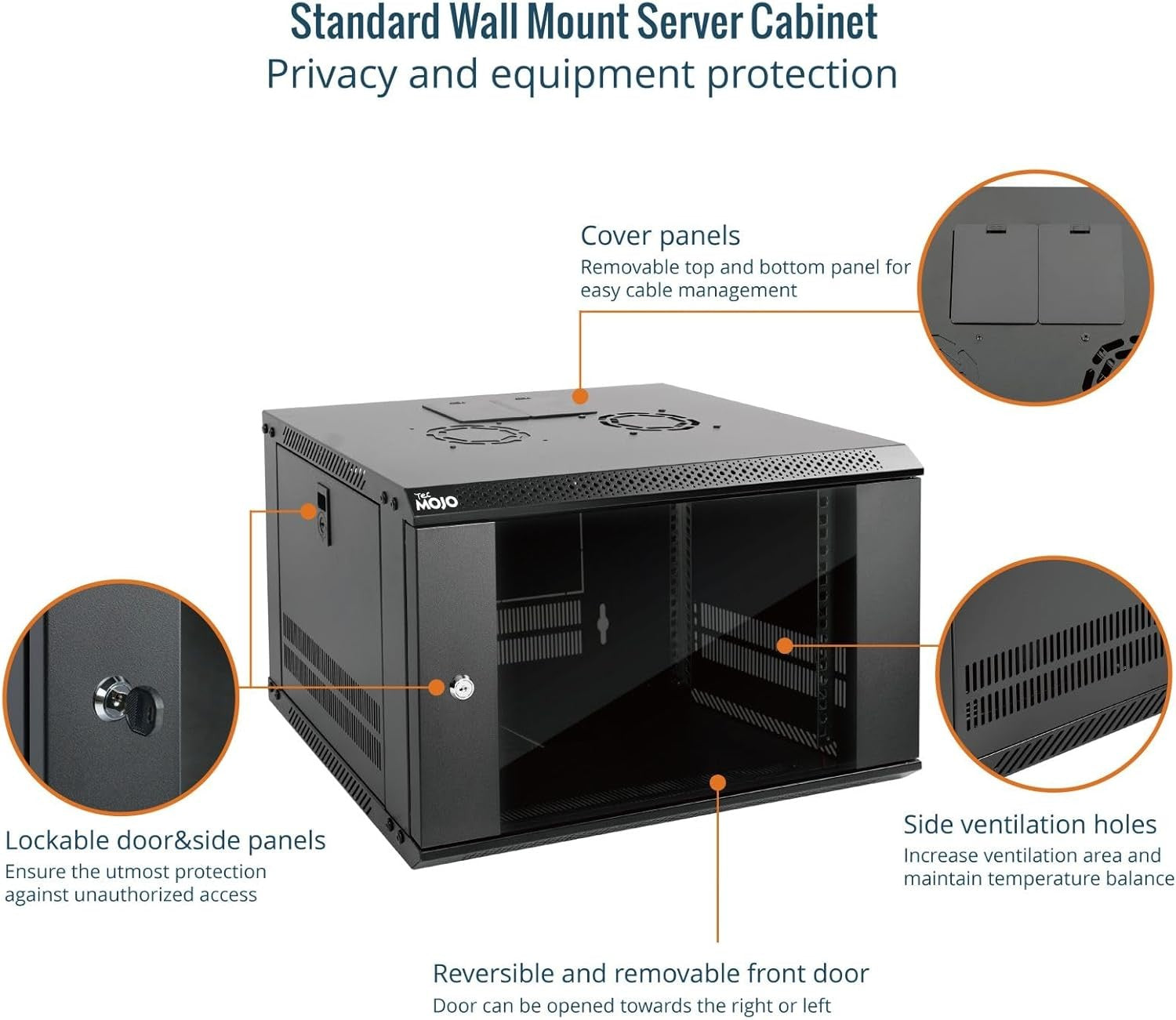 Standard Wall Mount Server Cabinet
Privacy and equipment protection

Cover panels
Removable top and bottom panel for easy cable management

Tec MOJO

Lockable door&side panels
Ensure the utmost protection against unauthorized access

Side ventilation holes
Increase ventilation area and maintain temperature balance

Reversible and removable front door
Door can be opened towards the right or left