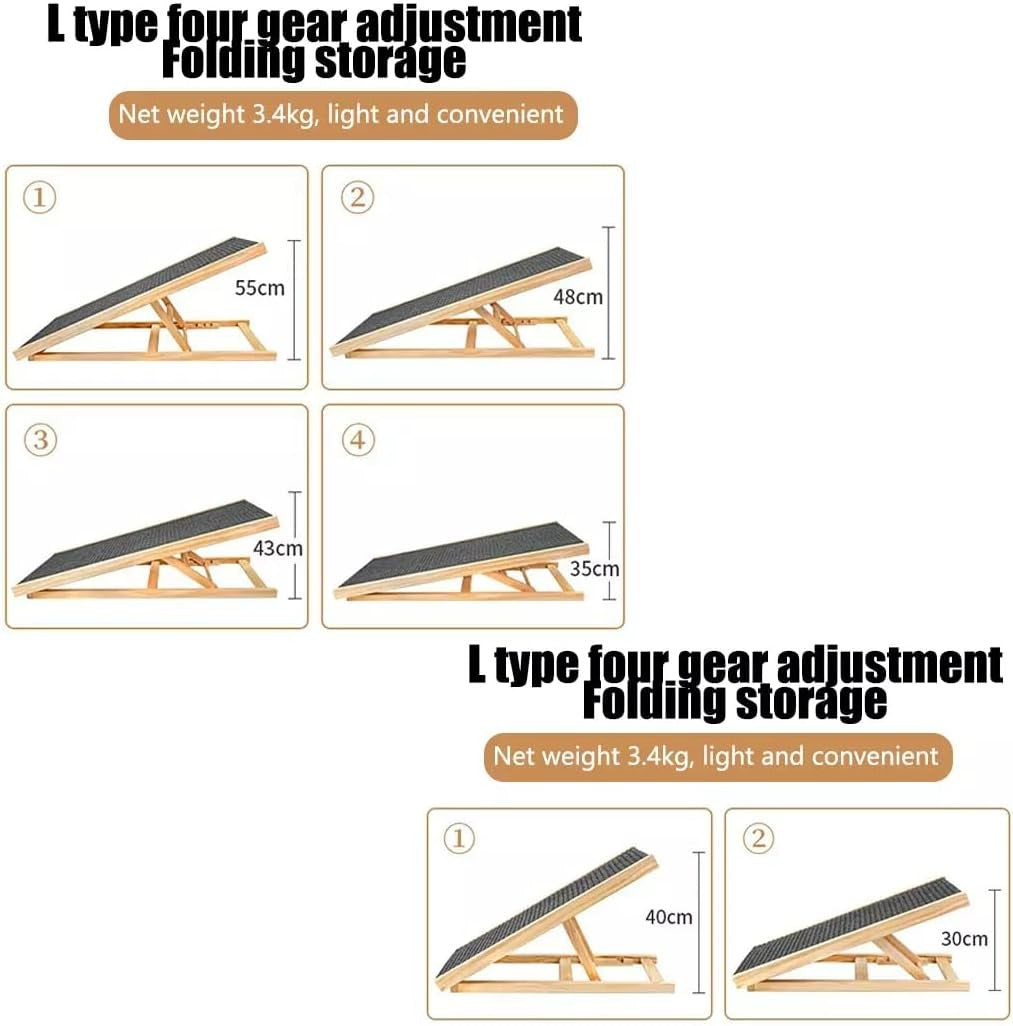 L type four gear adjustment
Folding storage

Net weight 3.4kg, light and convenient

①
55cm

②
48cm

③
43cm

④
35cm

L type four gear adjustment
Folding storage

Net weight 3.4kg, light and convenient

①
40cm

②
30cm