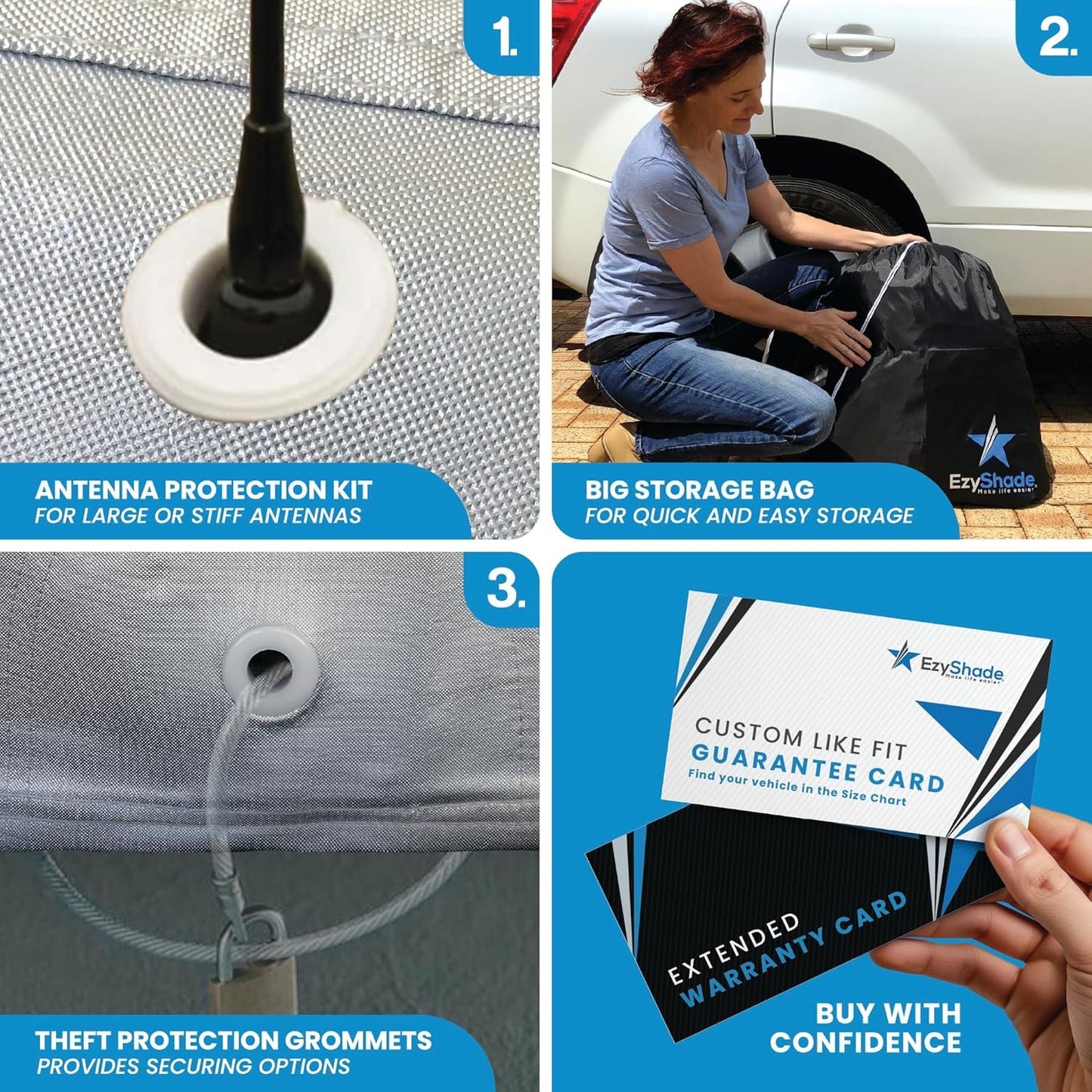 1.

ANTENNA PROTECTION KIT
FOR LARGE OR STIFF ANTENNAS

2.

EzyShade
Make life easier

BIG STORAGE BAG
FOR QUICK AND EASY STORAGE

3.

THEFT PROTECTION GROMMETS
PROVIDES SECURING OPTIONS

EzyShade
Make life easier

CUSTOM LIKE FIT
GUARANTEE CARD
Find your vehicle in the Size Chart

EXTENDED
WARRANTY CARD

BUY WITH
CONFIDENCE