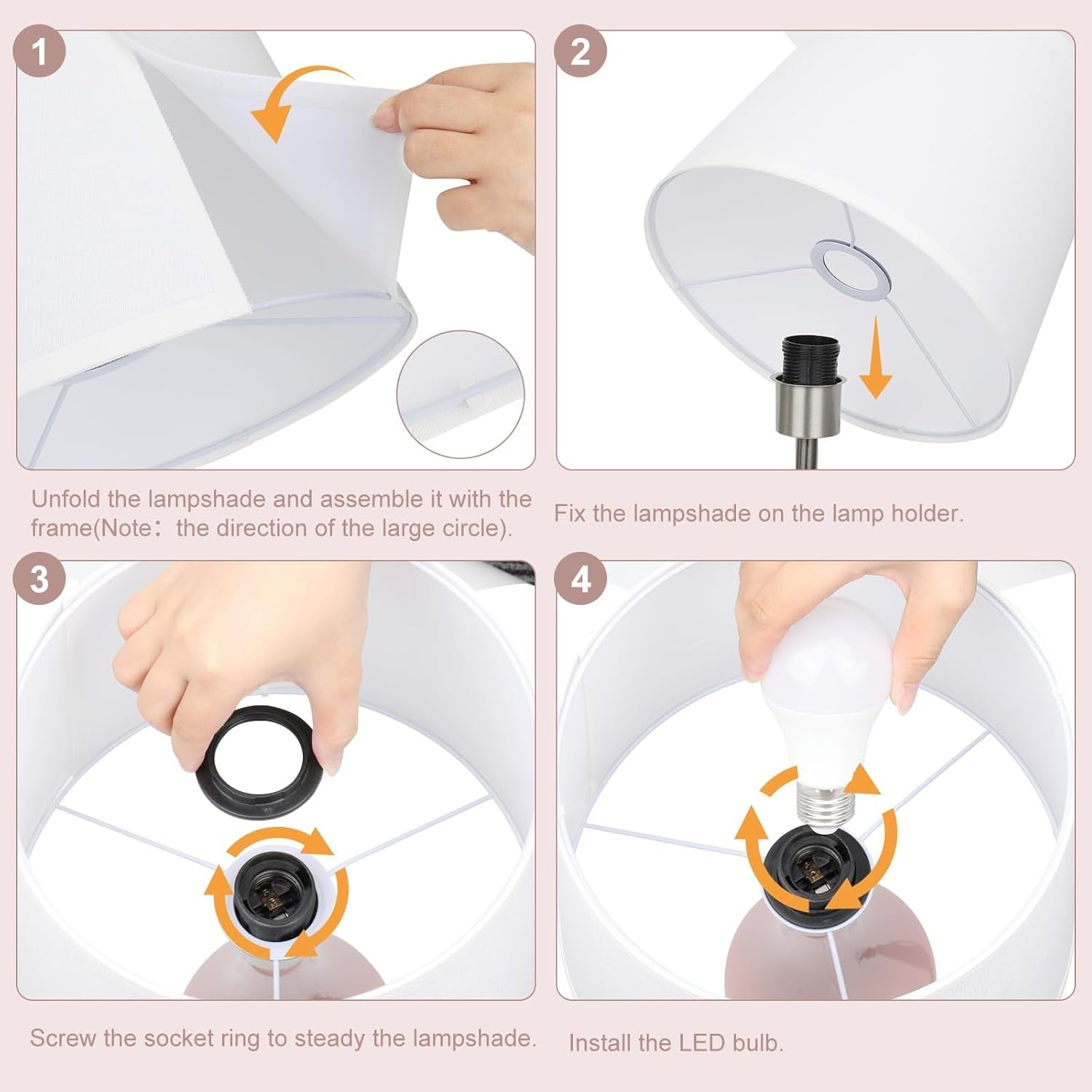 1

Unfold the lampshade and assemble it with the frame(Note：the direction of the large circle).

2

Fix the lampshade on the lamp holder.

3

Screw the socket ring to steady the lampshade.

4

Install the LED bulb.