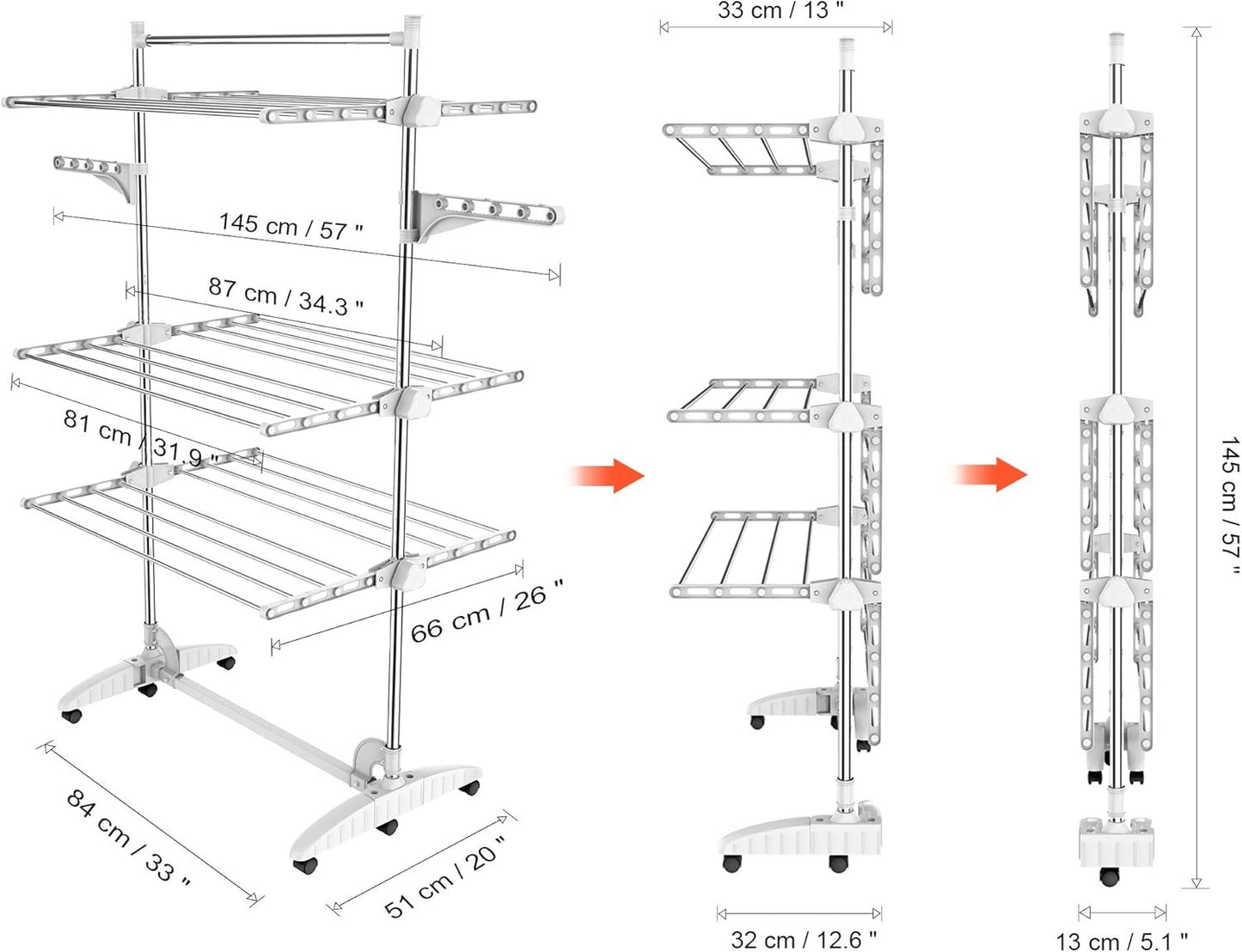 145 cm / 57 "

87 cm / 34.3 "

81 cm / 31.9 "

66 cm / 26 "

84 cm / 33 "

51 cm / 20 "

33 cm / 13 "

32 cm / 12.6 "

145 cm / 57 "

13 cm / 5.1 "