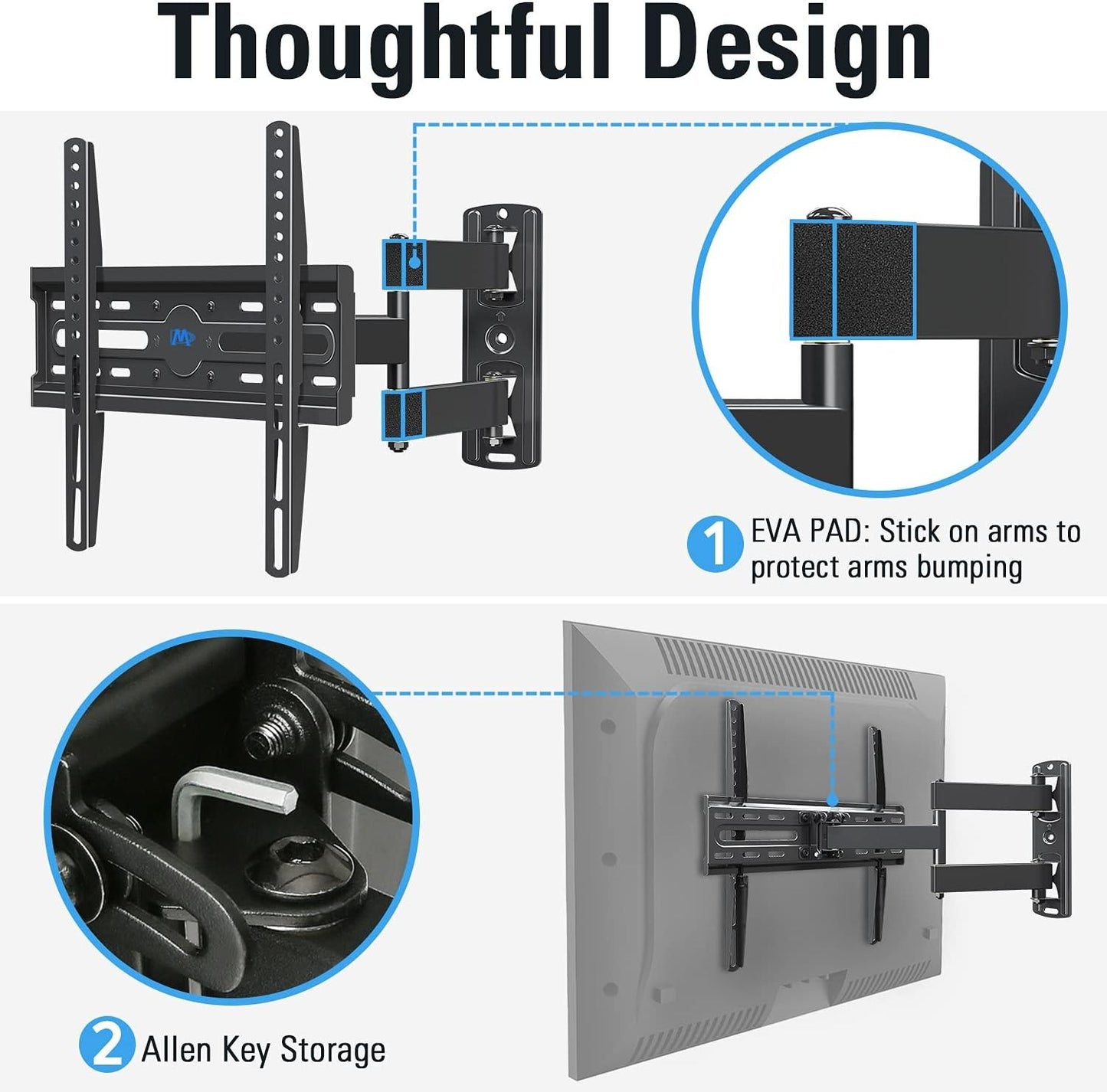 Thoughtful Design

1 EVA PAD: Stick on arms to protect arms bumping

2 Allen Key Storage