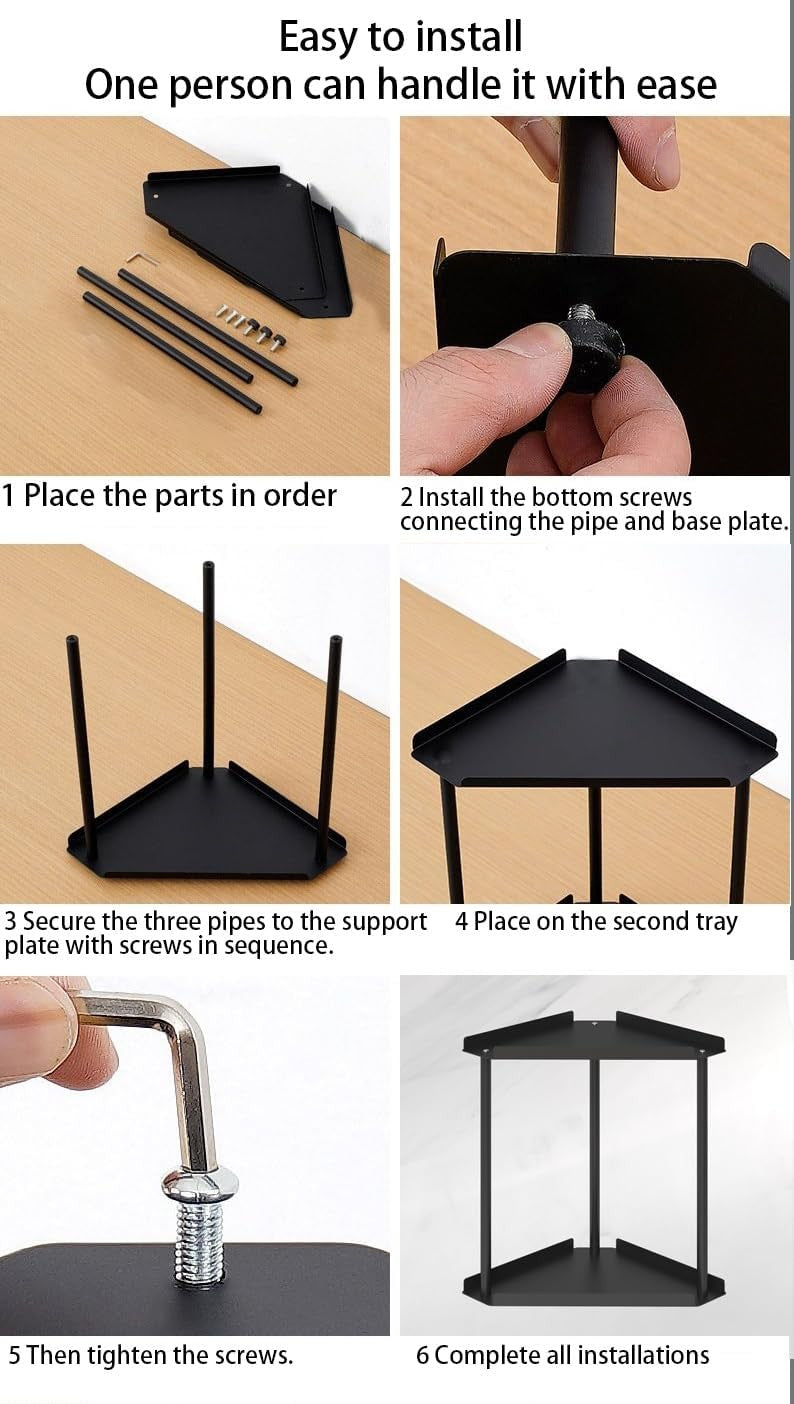 Easy to install
One person can handle it with ease

1 Place the parts in order

2 Install the bottom screws connecting the pipe and base plate.

3 Secure the three pipes to the support plate with screws in sequence.

4 Place on the second tray

5 Then tighten the screws.

6 Complete all installations