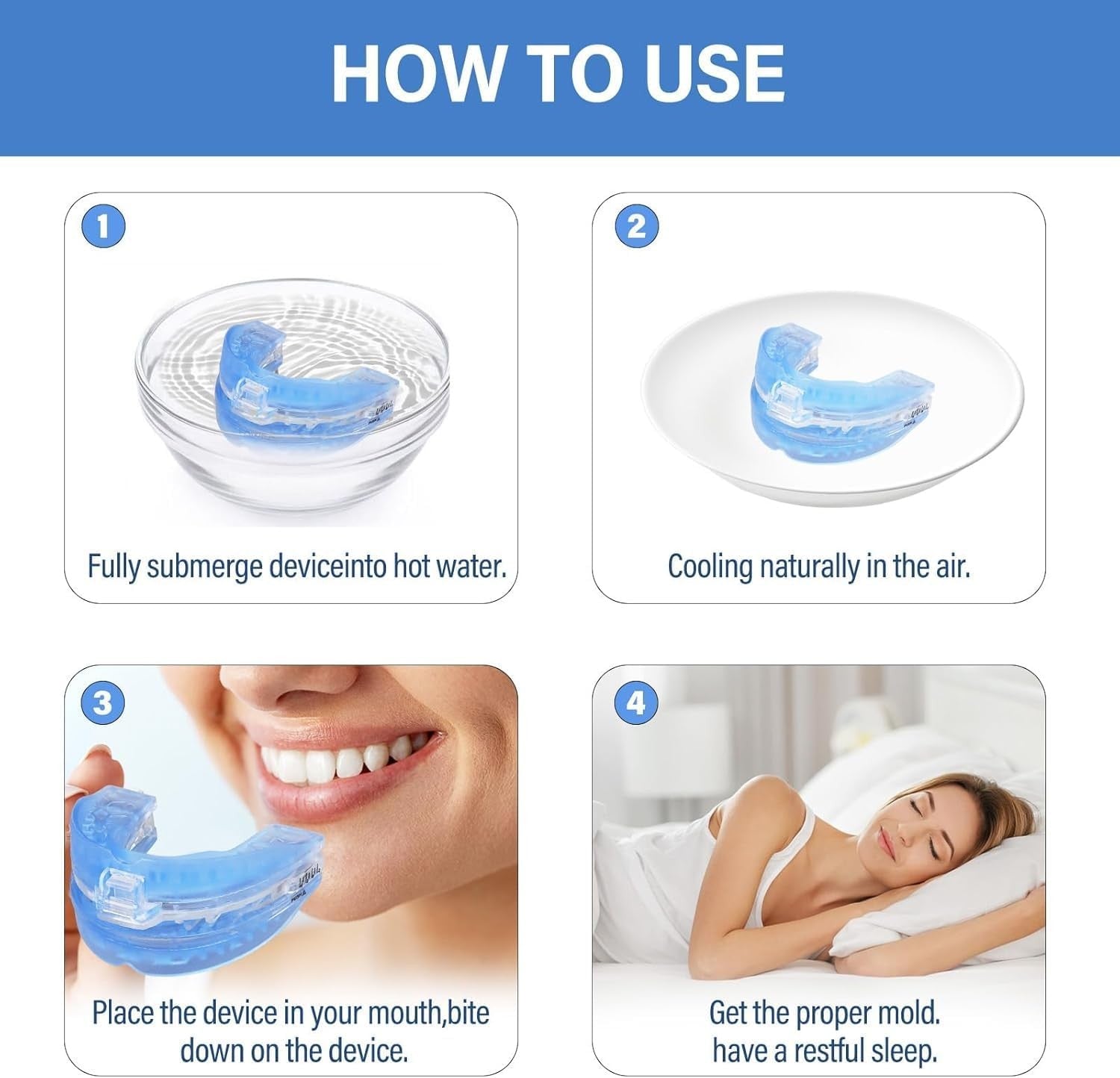 HOW TO USE

1

Fully submerge deviceinto hot water.

2

Cooling naturally in the air.

3

Place the device in your mouth,bite down on the device.

4

Get the proper mold. have a restful sleep.