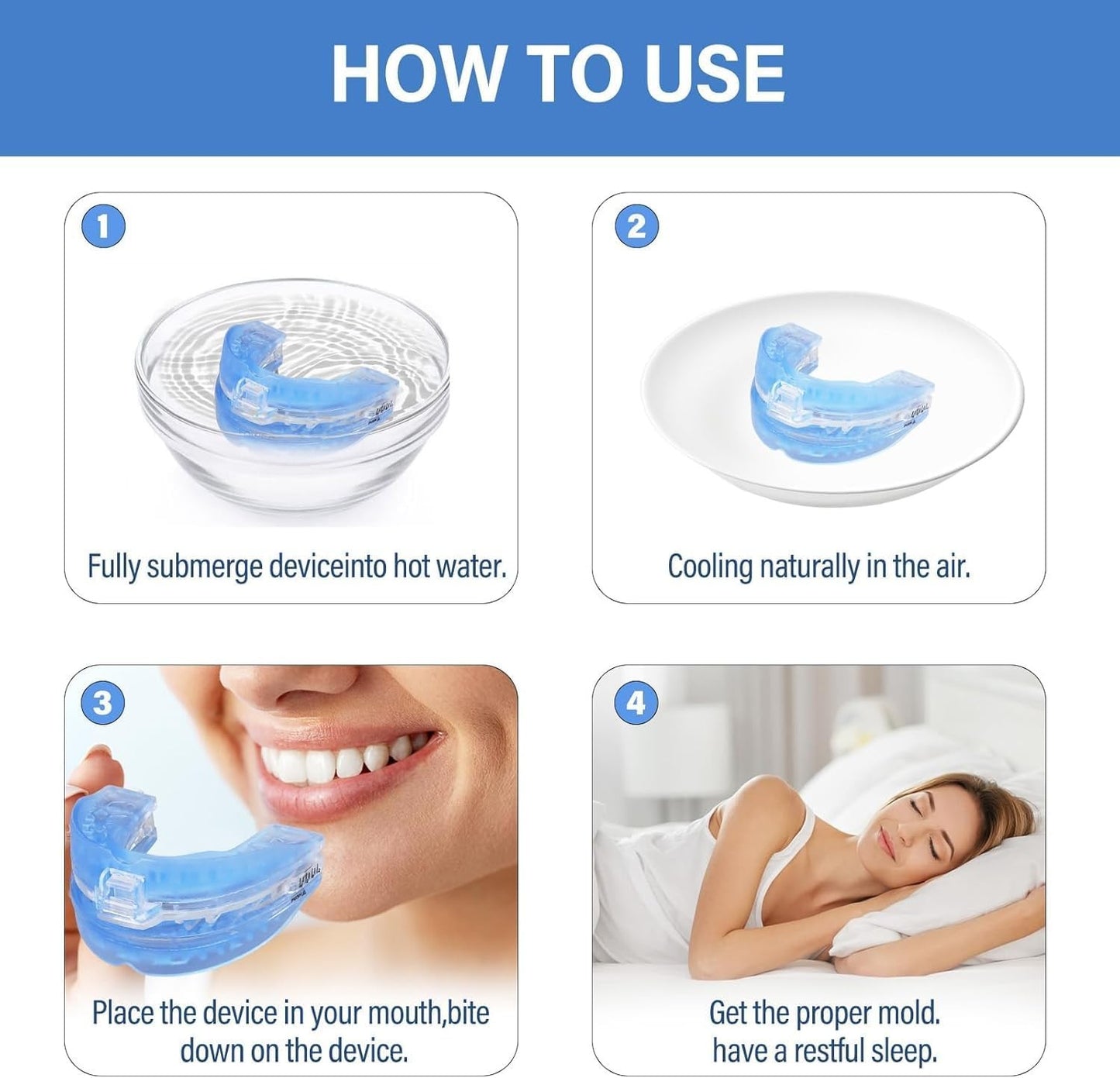 HOW TO USE

1

Fully submerge deviceinto hot water.

2

Cooling naturally in the air.

3

Place the device in your mouth,bite down on the device.

4

Get the proper mold. have a restful sleep.