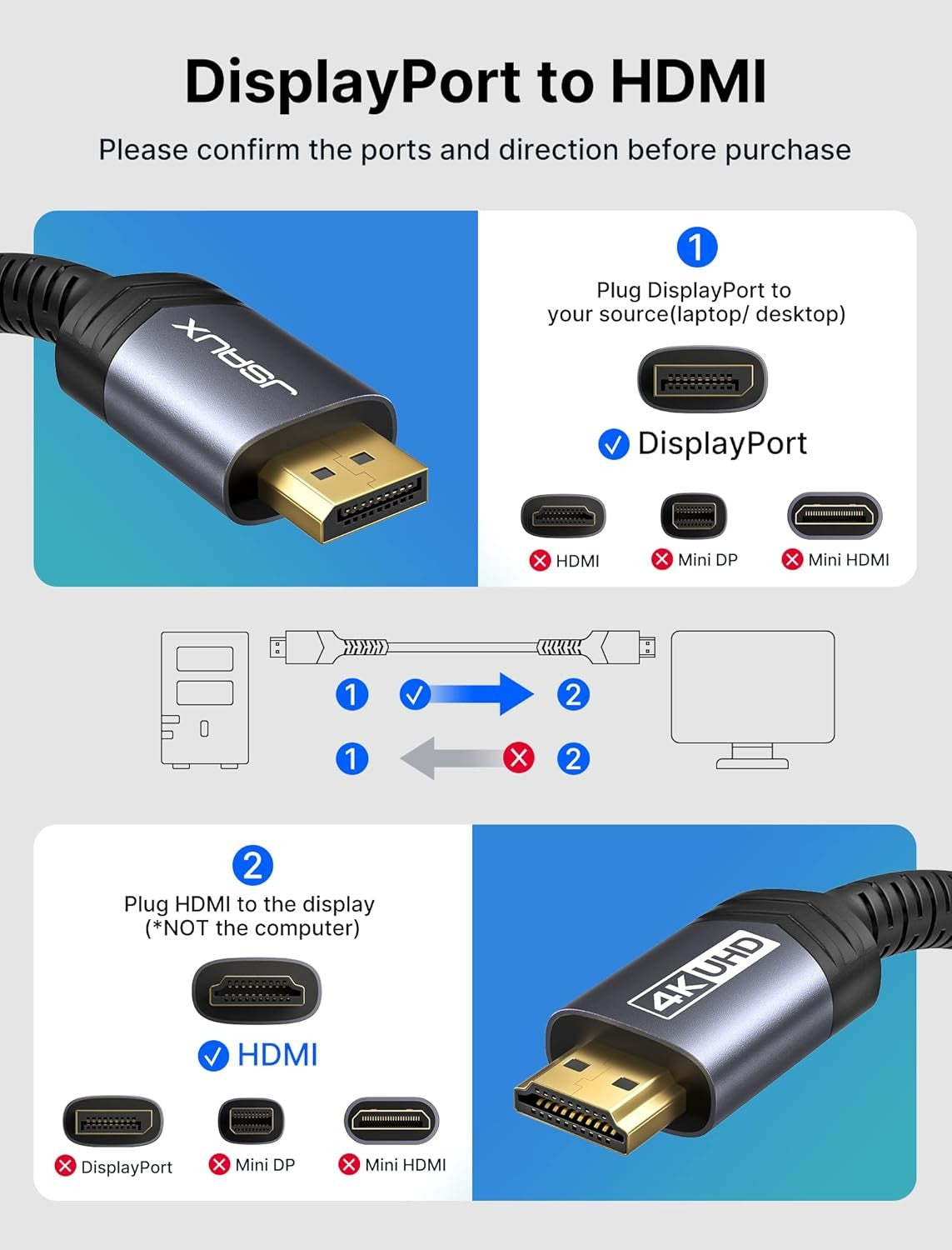 DisplayPort to HDMI

Please confirm the ports and direction before purchase

JSAUX

1

Plug DisplayPort to your source(laptop/ desktop)

DisplayPort

HDMI

Mini DP

Mini HDMI

1

2

1

2

2

Plug HDMI to the display (*NOT the computer)

HDMI

DisplayPort

Mini DP

Mini HDMI

4K UHD