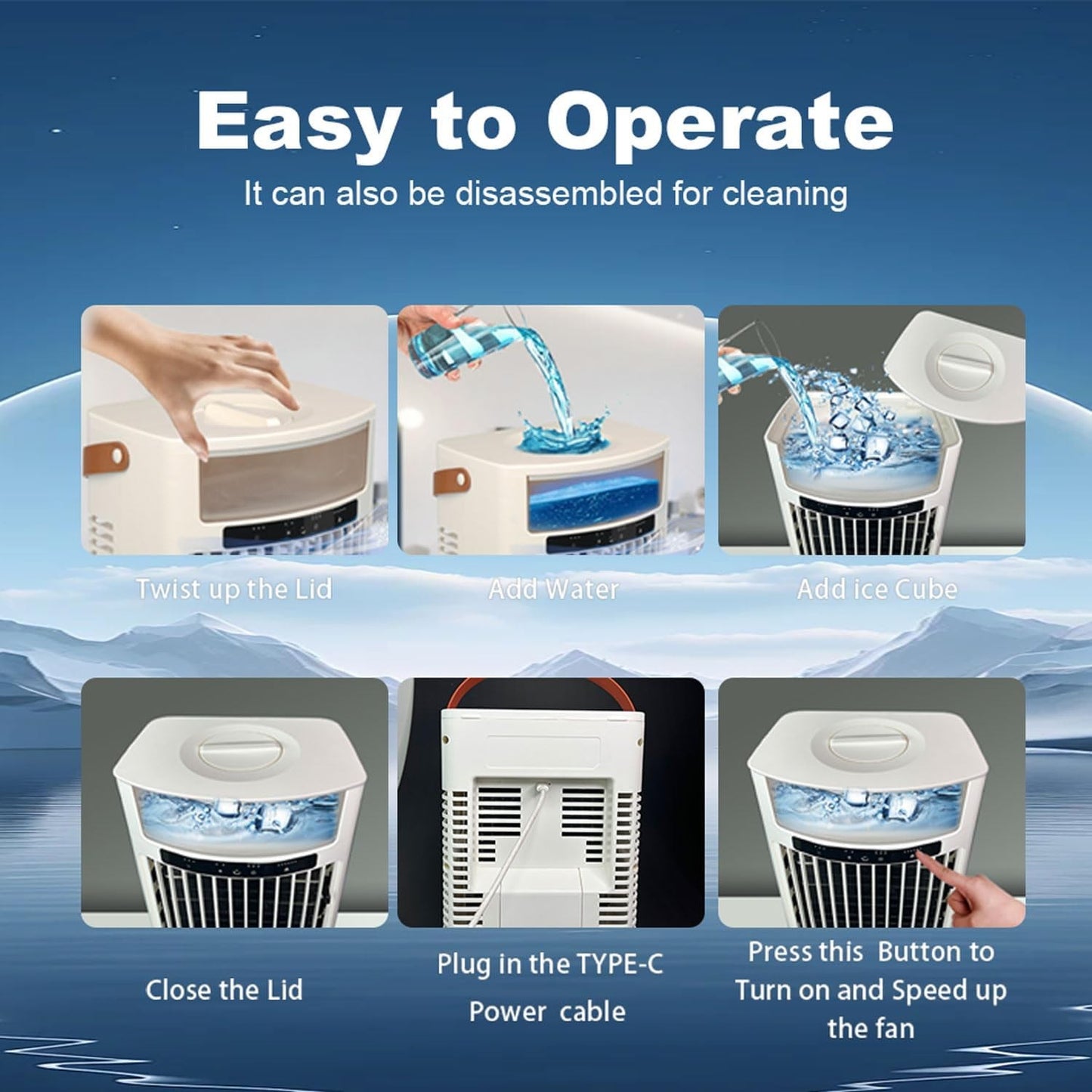 Easy to Operate

It can also be disassembled for cleaning

Twist up the Lid

Add Water

Add ice Cube

Close the Lid

Plug in the TYPE-C Power cable

Press this Button to Turn on and Speed up the fan