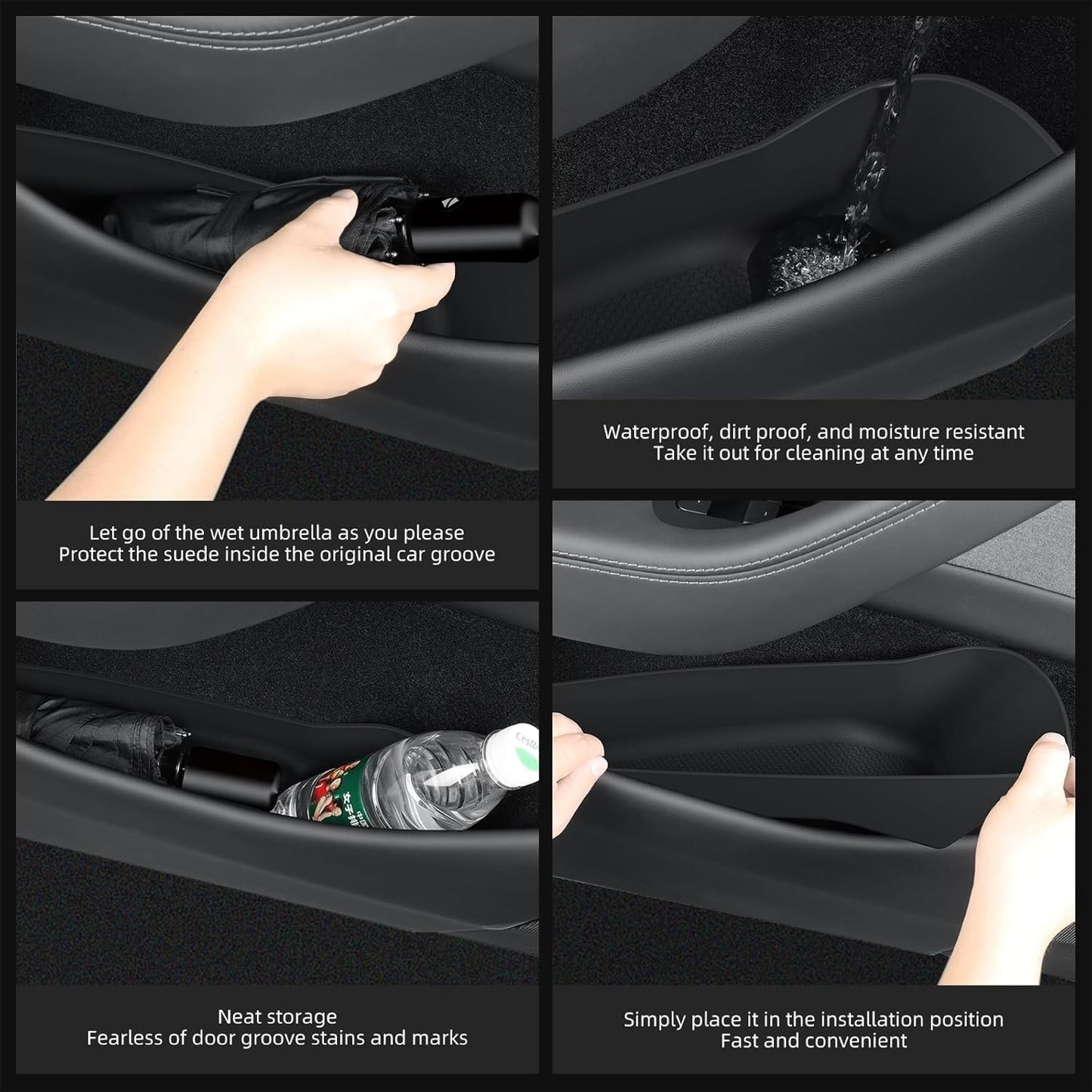 Let go of the wet umbrella as you please
Protect the suede inside the original car groove

Neat storage
Fearless of door groove stains and marks

Waterproof, dirt proof, and moisture resistant
Take it out for cleaning at any time

Simply place it in the installation position
Fast and convenient