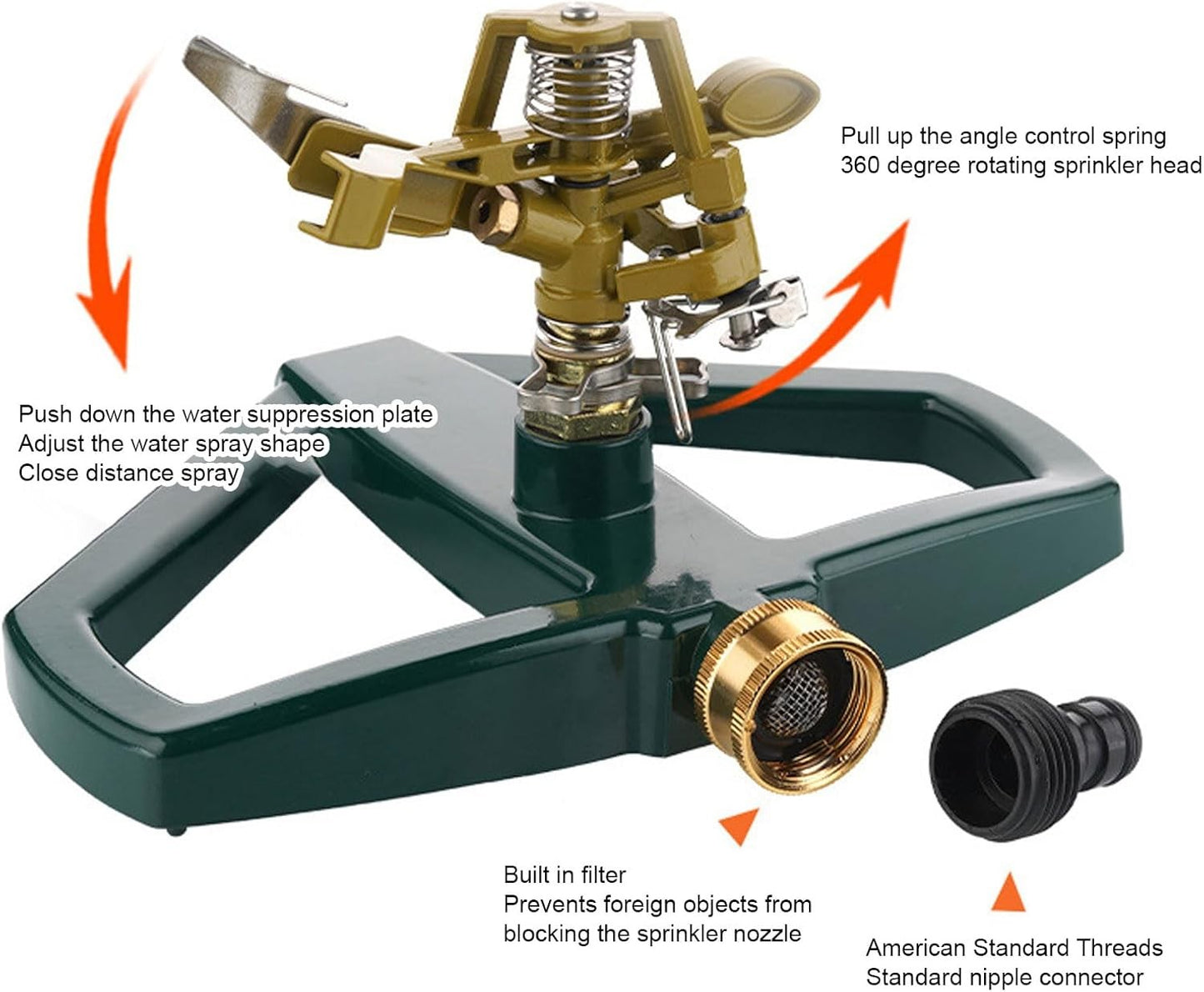 Pull up the angle control spring
360 degree rotating sprinkler head

Push down the water suppression plate
Adjust the water spray shape
Close distance spray

Built in filter
Prevents foreign objects from blocking the sprinkler nozzle

American Standard Threads
Standard nipple connector