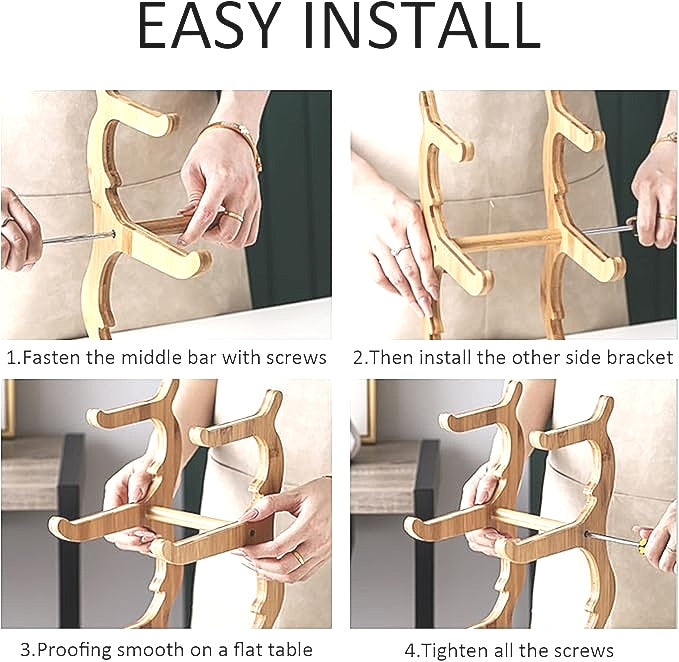 EASY INSTALL

1.Fasten the middle bar with screws

2.Then install the other side bracket

3.Proofing smooth on a flat table

4.Tighten all the screws