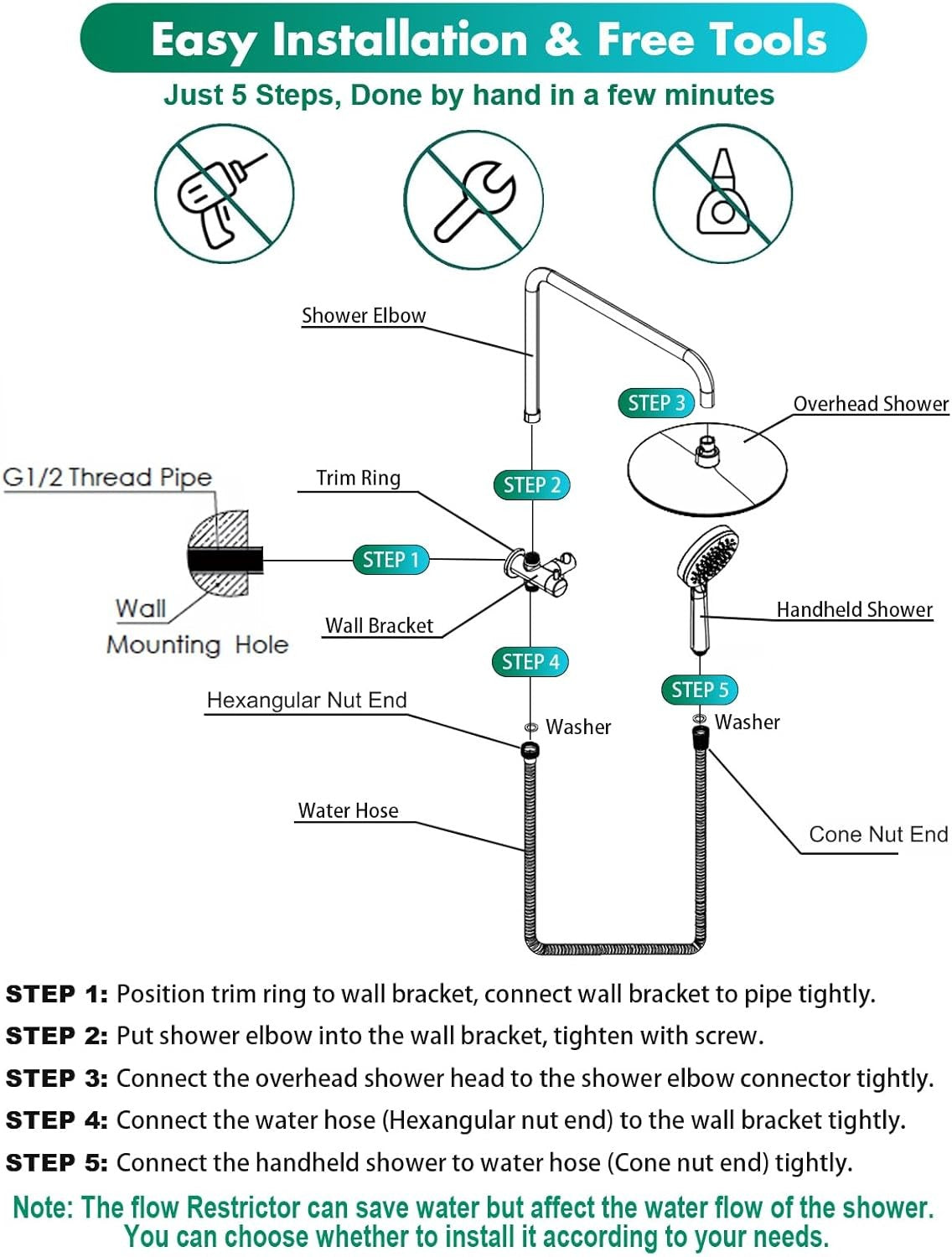 Easy Installation & Free Tools

Just 5 Steps, Done by hand in a few minutes

Shower Elbow

STEP 3

Overhead Shower

G1/2 Thread Pipe

Trim Ring

STEP 2

STEP 1

Wall

Mounting Hole

Wall Bracket

Handheld Shower

STEP 4

STEP 5

Hexangular Nut End

Washer

Washer

Water Hose

Cone Nut End

STEP 1: Position trim ring to wall bracket, connect wall bracket to pipe tightly.

STEP 2: Put shower elbow into the wall bracket, tighten with screw.

STEP 3: Connect the overhead shower head to the shower elbow connector tightly.

STEP 4: Connect the water hose (Hexangular nut end) to the wall bracket tightly.

STEP 5: Connect the handheld shower to water hose (Cone nut end) tightly.

Note: The flow Restrictor can save water but affect the water flow of the shower. You can choose whether to install it according to your needs.