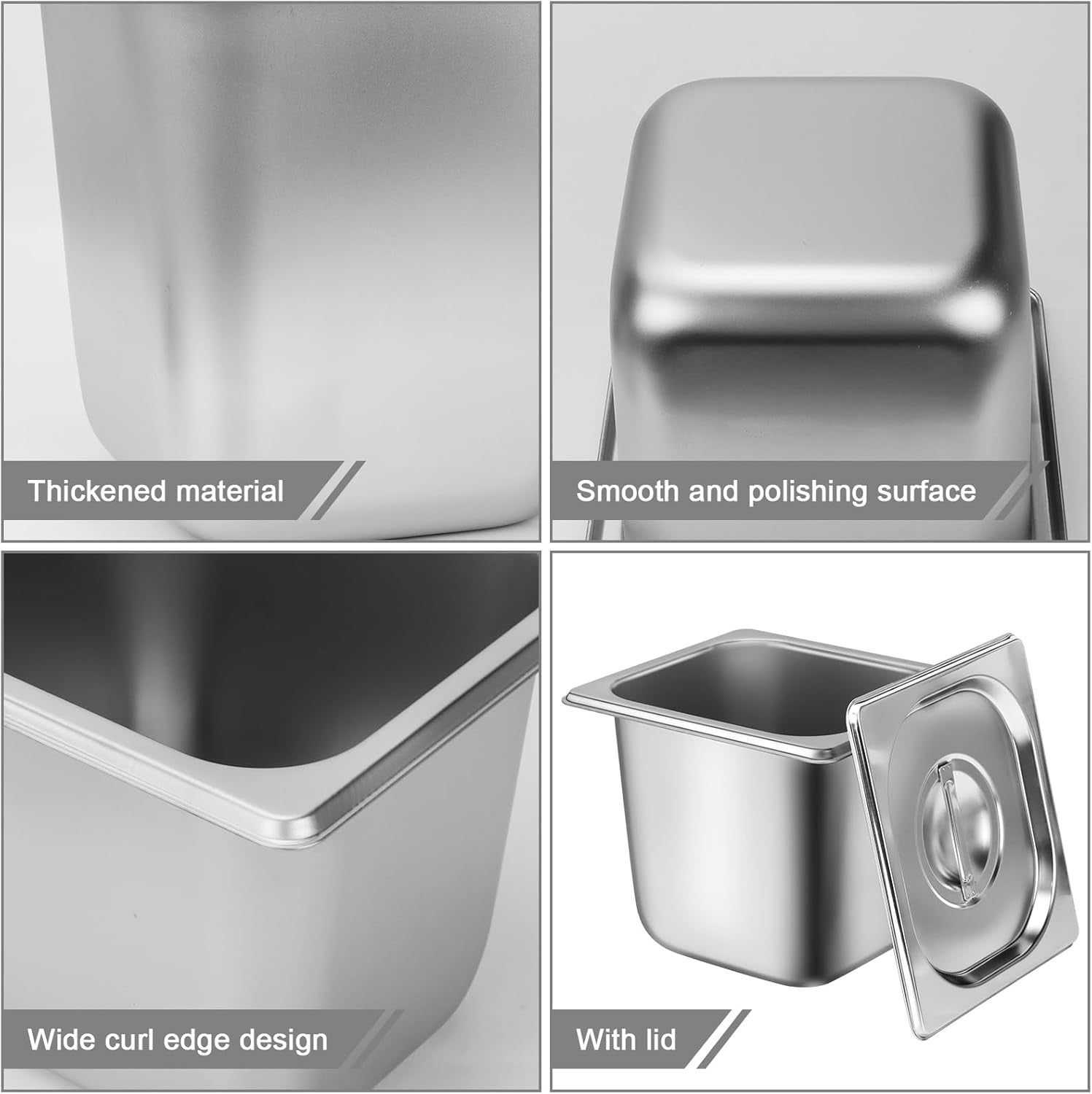 Thickened material

Smooth and polishing surface

Wide curl edge design

With lid