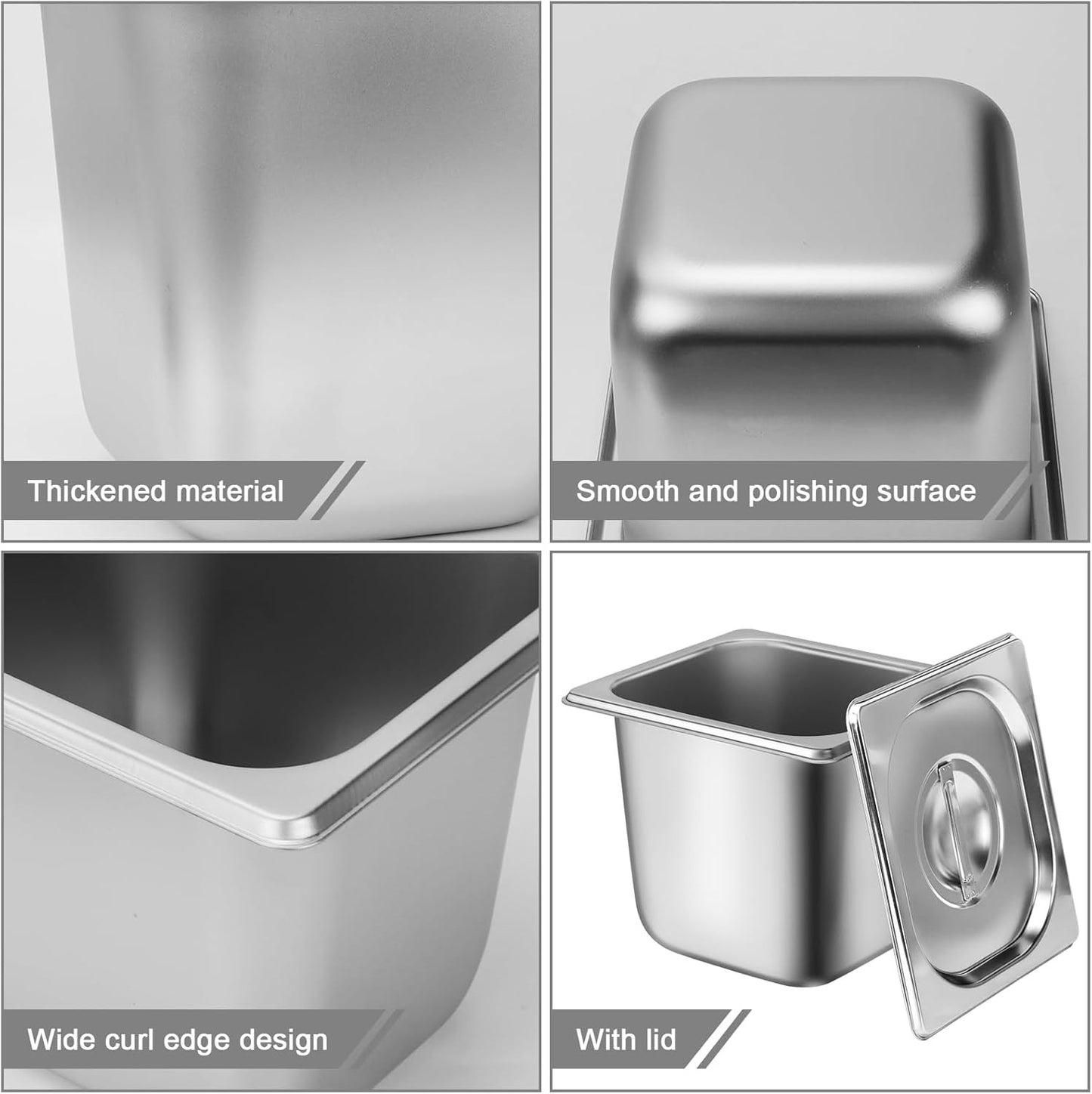 Thickened material

Smooth and polishing surface

Wide curl edge design

With lid