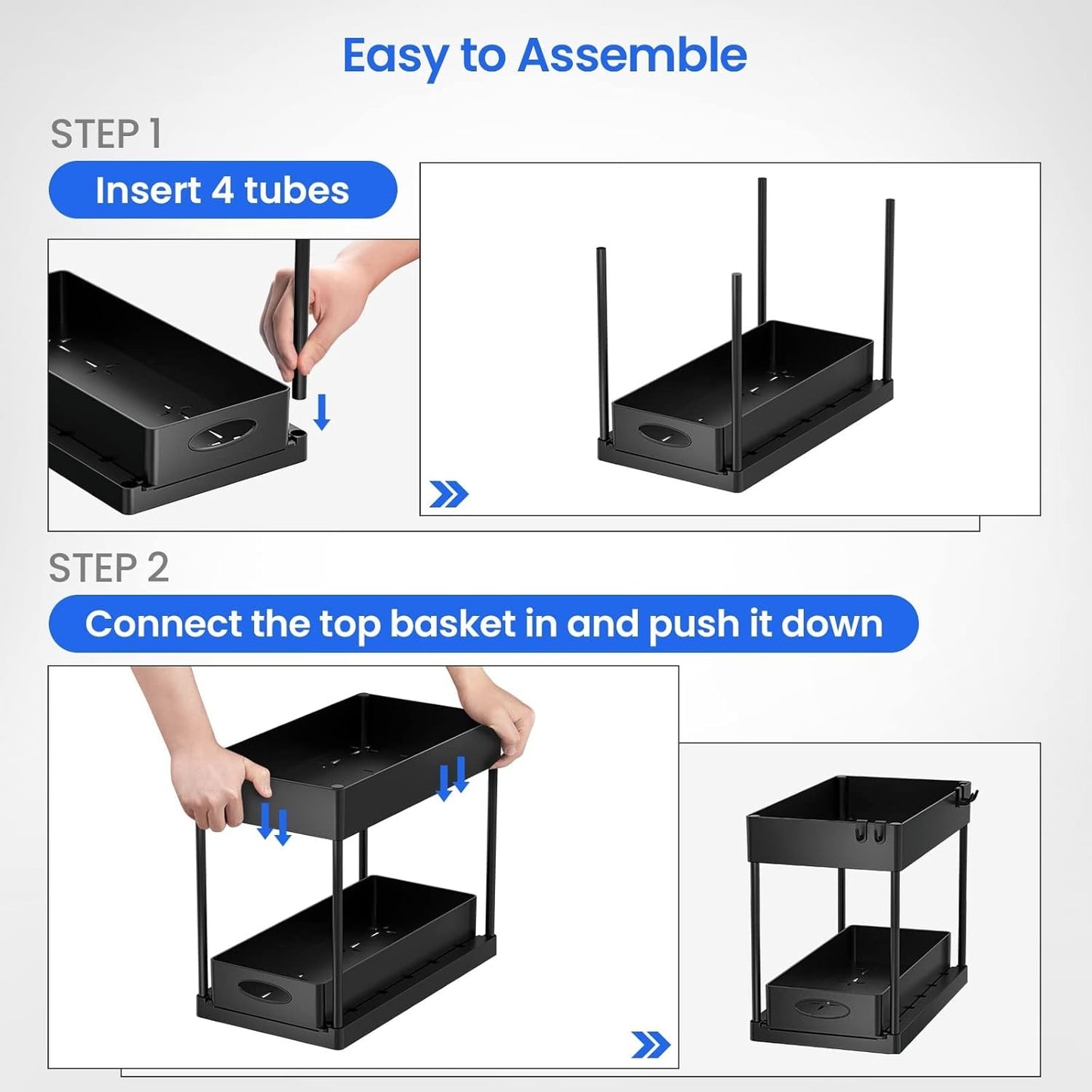 Easy to Assemble

STEP 1

Insert 4 tubes

STEP 2

Connect the top basket in and push it down