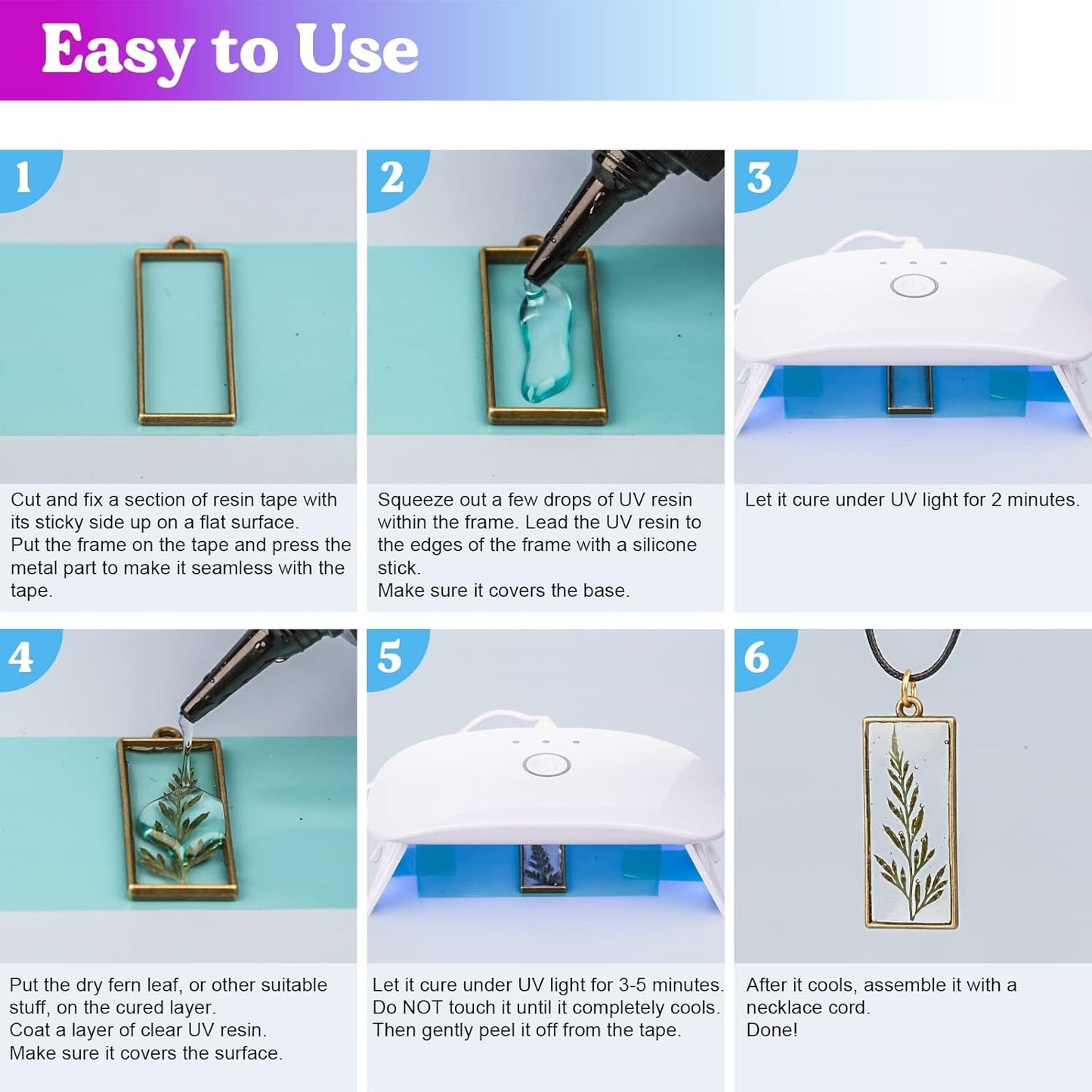 Easy to Use

1

Cut and fix a section of resin tape with its sticky side up on a flat surface.
Put the frame on the tape and press the metal part to make it seamless with the tape.

2

Squeeze out a few drops of UV resin within the frame. Lead the UV resin to the edges of the frame with a silicone stick.
Make sure it covers the base.

3

Let it cure under UV light for 2 minutes.

4

Put the dry fern leaf, or other suitable stuff, on the cured layer.
Coat a layer of clear UV resin.
Make sure it covers the surface.

5

Let it cure under UV light for 3-5 minutes.
Do NOT touch it until it completely cools.
Then gently peel it off from the tape.

6

After it cools, assemble it with a necklace cord.
Done!