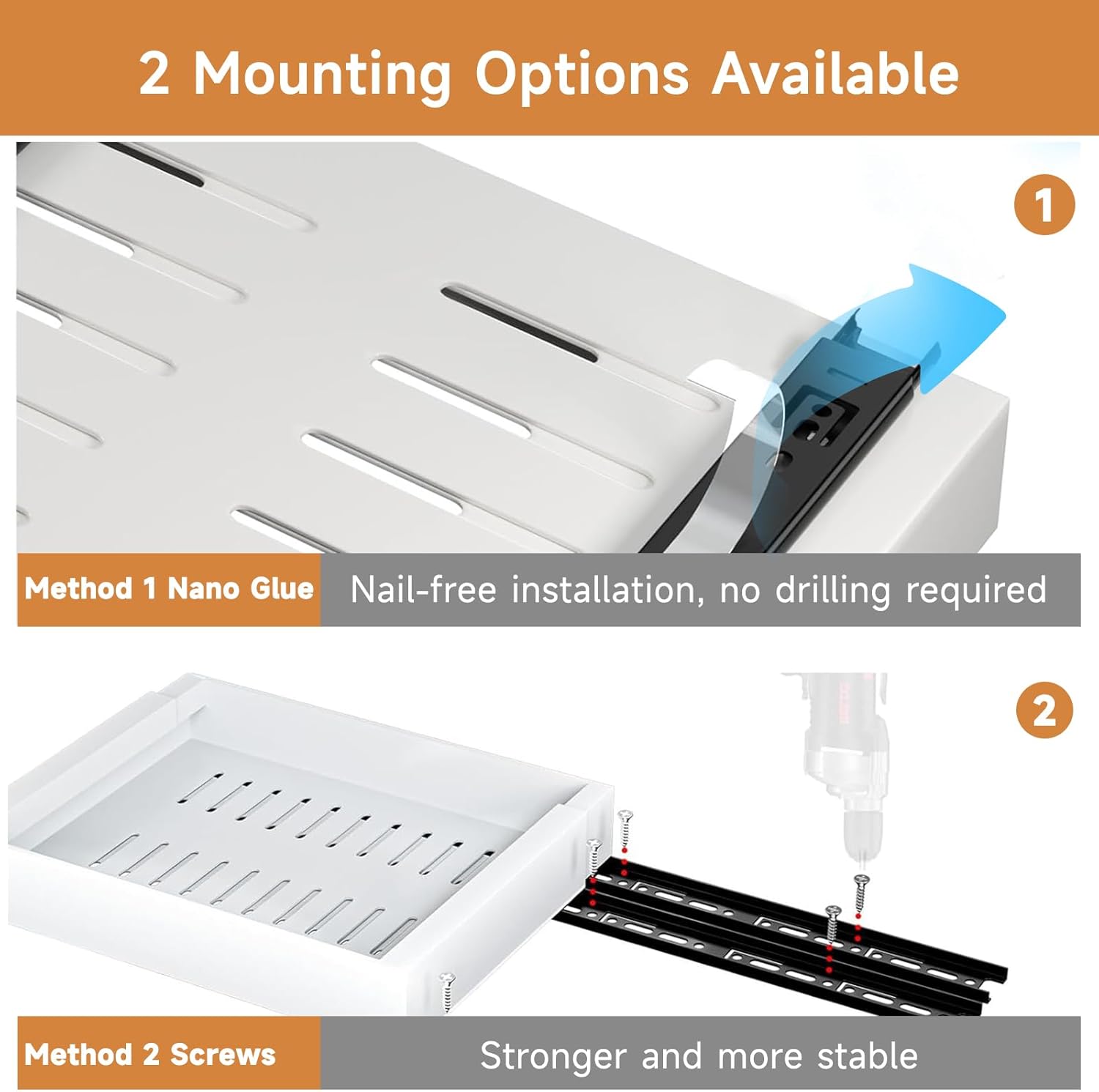 2 Mounting Options Available

1

Method 1 Nano Glue

Nail-free installation, no drilling required

2

Method 2 Screws

Stronger and more stable