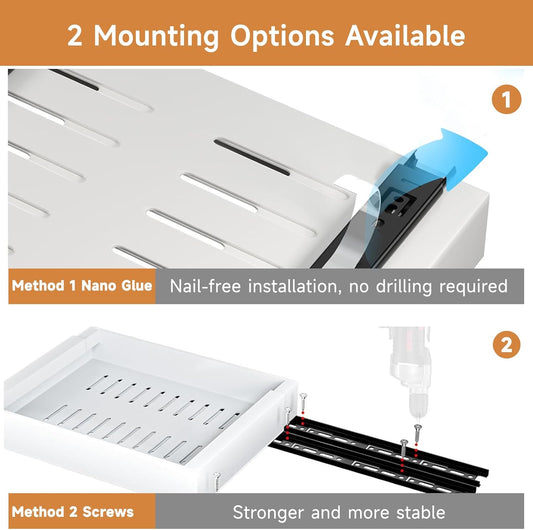 2 Mounting Options Available

1

Method 1 Nano Glue

Nail-free installation, no drilling required

2

Method 2 Screws

Stronger and more stable