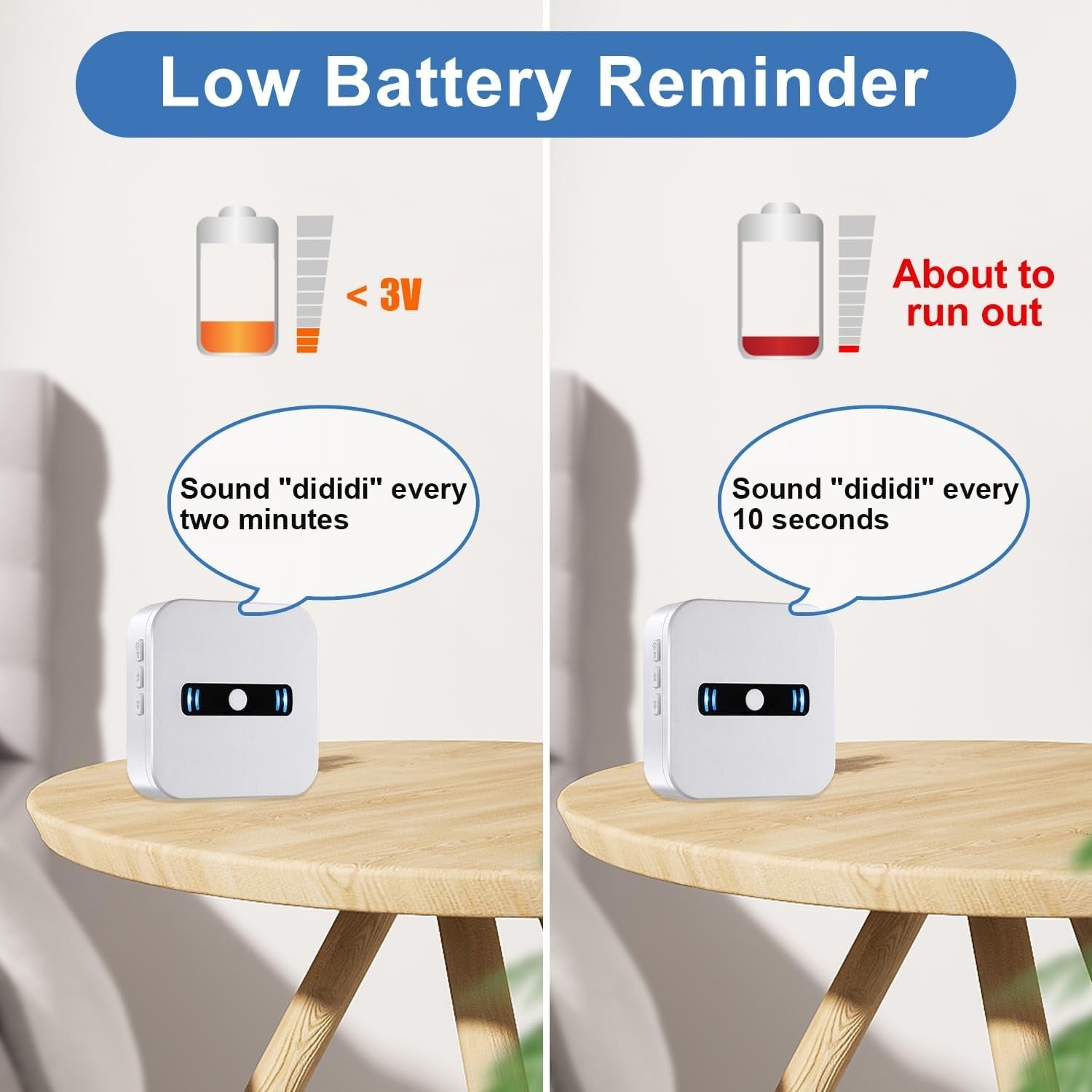 Low Battery Reminder

< 3V

Sound "dididi" every two minutes

About to run out

Sound "dididi" every 10 seconds