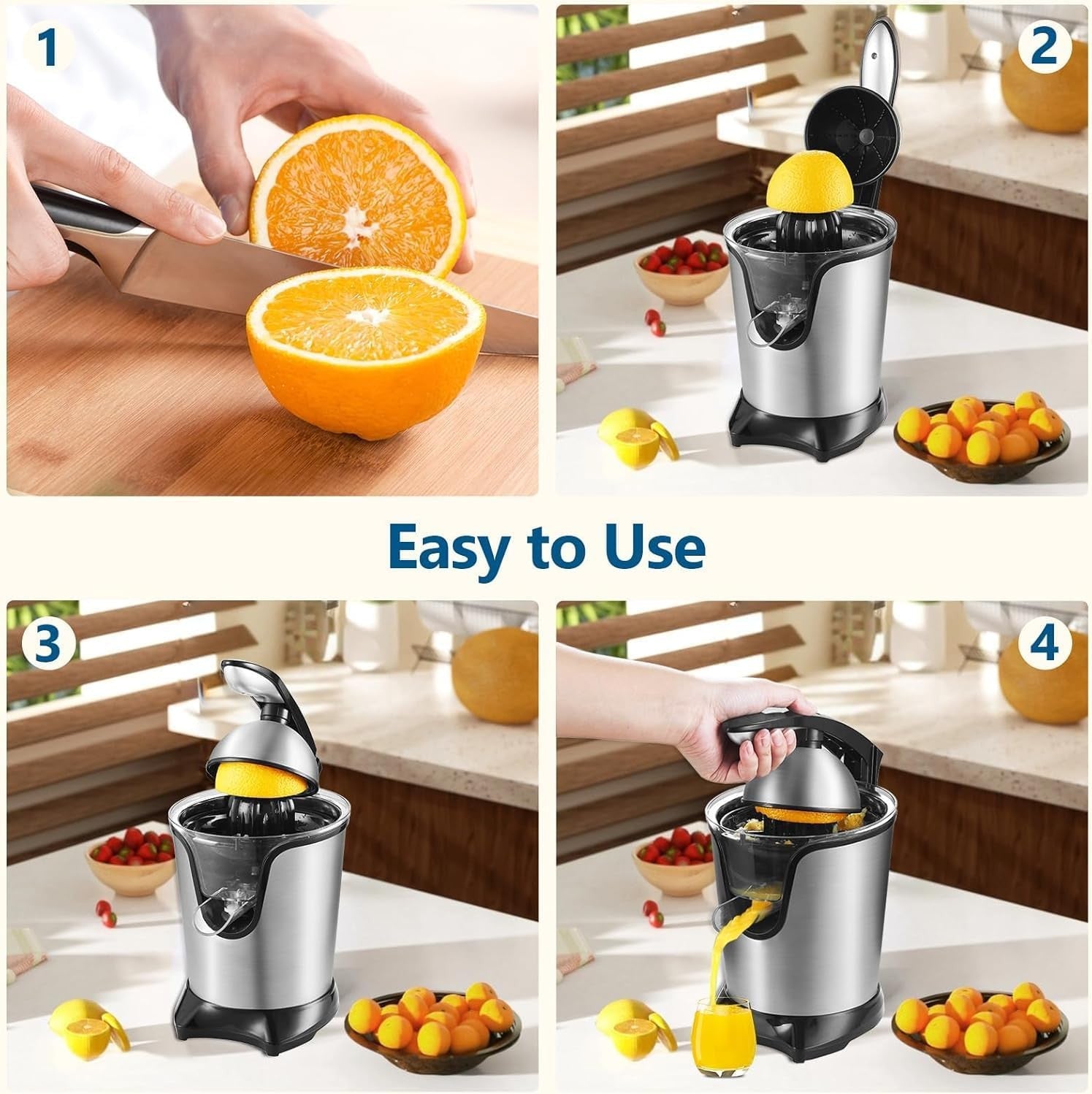 1

2

Easy to Use

3

4