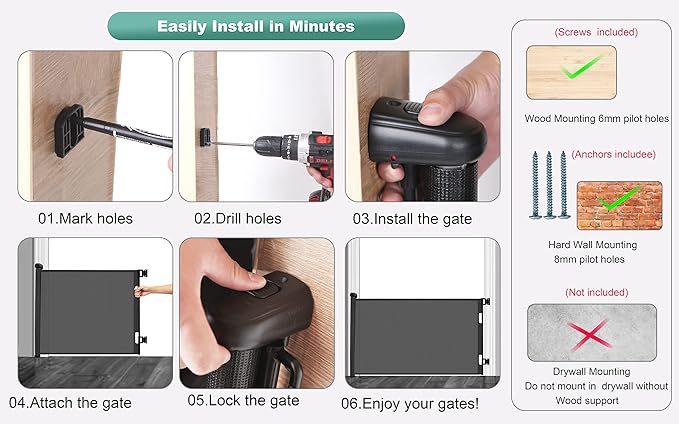 Easily Install in Minutes

01.Mark holes

02.Drill holes

03.Install the gate

04.Attach the gate

05.Lock the gate

06.Enjoy your gates!

(Screws included)

Wood Mounting 6mm pilot holes

(Anchors includee)

Hard Wall Mounting 8mm pilot holes

(Not included)

Drywall Mounting
Do not mount in drywall without Wood support