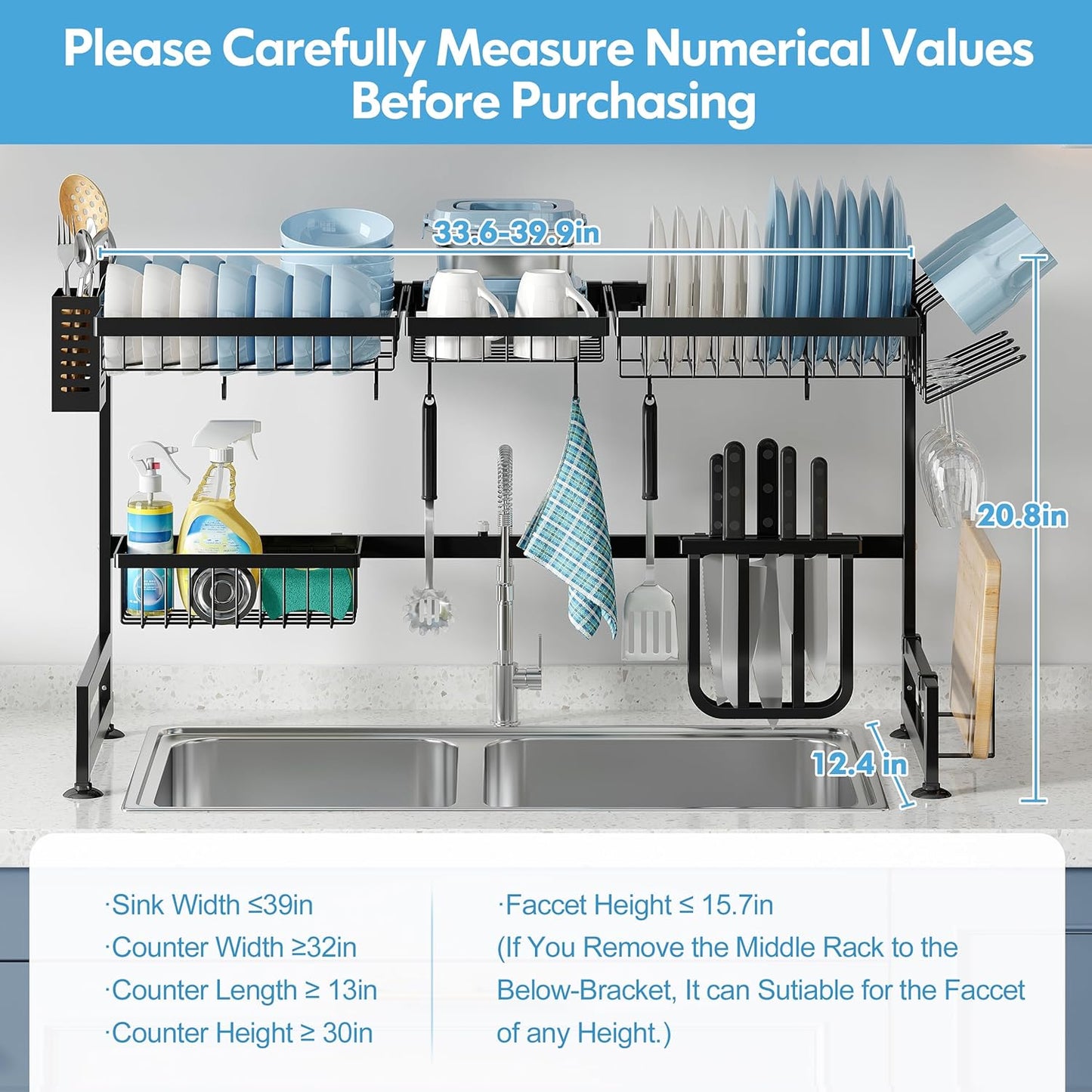 Please Carefully Measure Numerical Values Before Purchasing

33.6-39.9in

20.8in

12.4 in

·Sink Width ≤39in
·Counter Width ≥32in
·Counter Length ≥ 13in
·Counter Height ≥ 30in

·Faccet Height ≤ 15.7in
(If You Remove the Middle Rack to the Below-Bracket, It can Sutiable for the Faccet of any Height.)