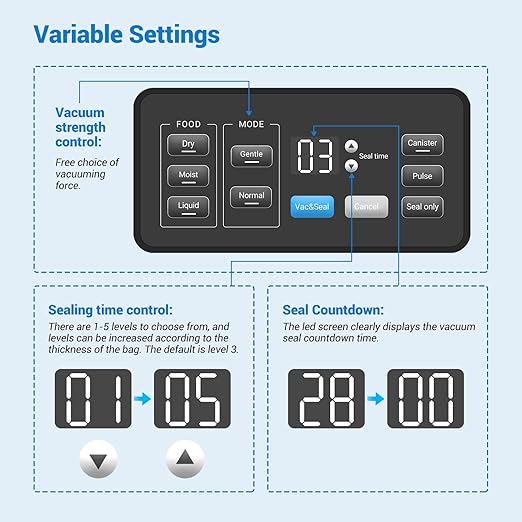 Variable Settings

Vacuum strength control:

Free choice of vacuuming force.

FOOD

Dry

Moist

Liquid

MODE

Gentle

Normal

03

Seal time

Vac&Seal

Cancel

Canister

Pulse

Seal only

Sealing time control:

There are 1-5 levels to choose from, and levels can be increased according to the thickness of the bag. The default is level 3.

01

05

Seal Countdown:

The led screen clearly displays the vacuum seal countdown time.

28

00