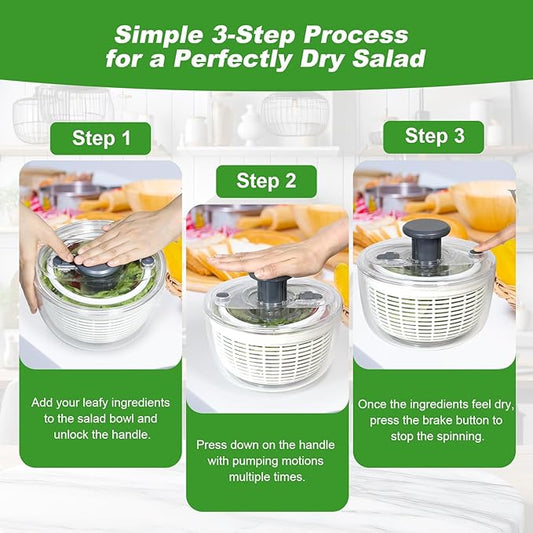 Simple 3-Step Process for a Perfectly Dry Salad

Step 1

Add your leafy ingredients to the salad bowl and unlock the handle.

Step 2

Press down on the handle with pumping motions multiple times.

Step 3

Once the ingredients feel dry, press the brake button to stop the spinning.