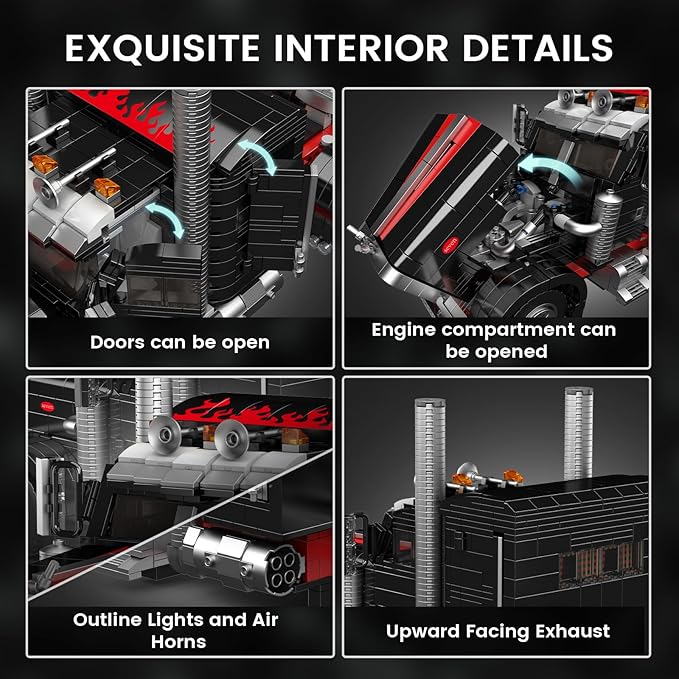 EXQUISITE INTERIOR DETAILS

Doors can be open

Engine compartment can be opened

Outline Lights and Air Horns

Upward Facing Exhaust