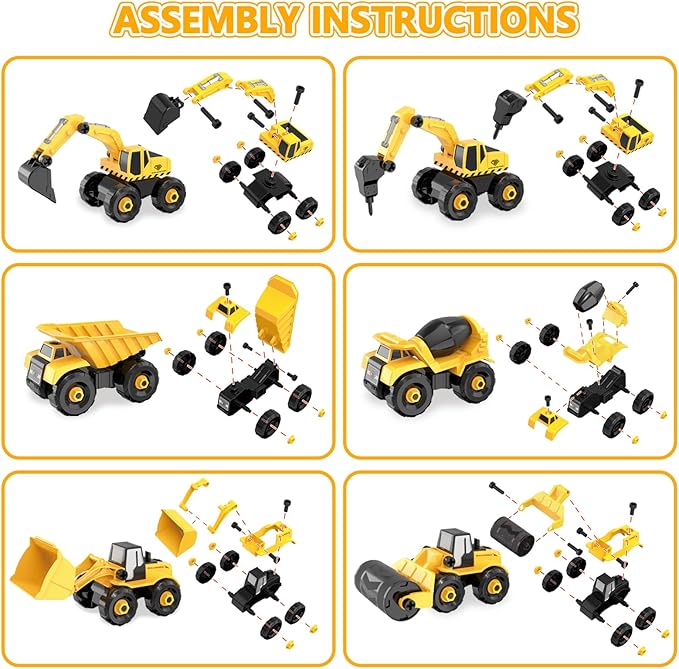 ASSEMBLY INSTRUCTIONS