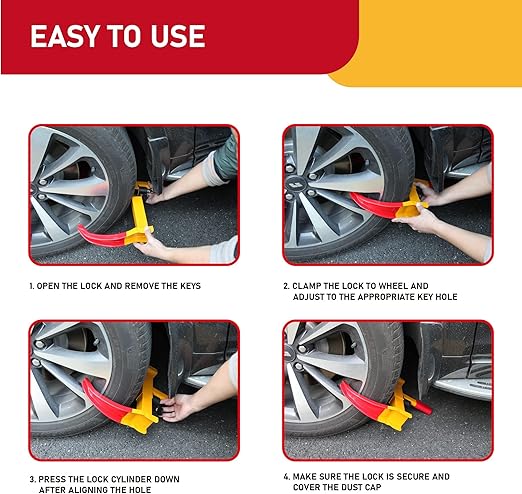 EASY TO USE

1. OPEN THE LOCK AND REMOVE THE KEYS

2. CLAMP THE LOCK TO WHEEL AND ADJUST TO THE APPROPRIATE KEY HOLE

3. PRESS THE LOCK CYLINDER DOWN AFTER ALIGNING THE HOLE

4. MAKE SURE THE LOCK IS SECURE AND COVER THE DUST CAP