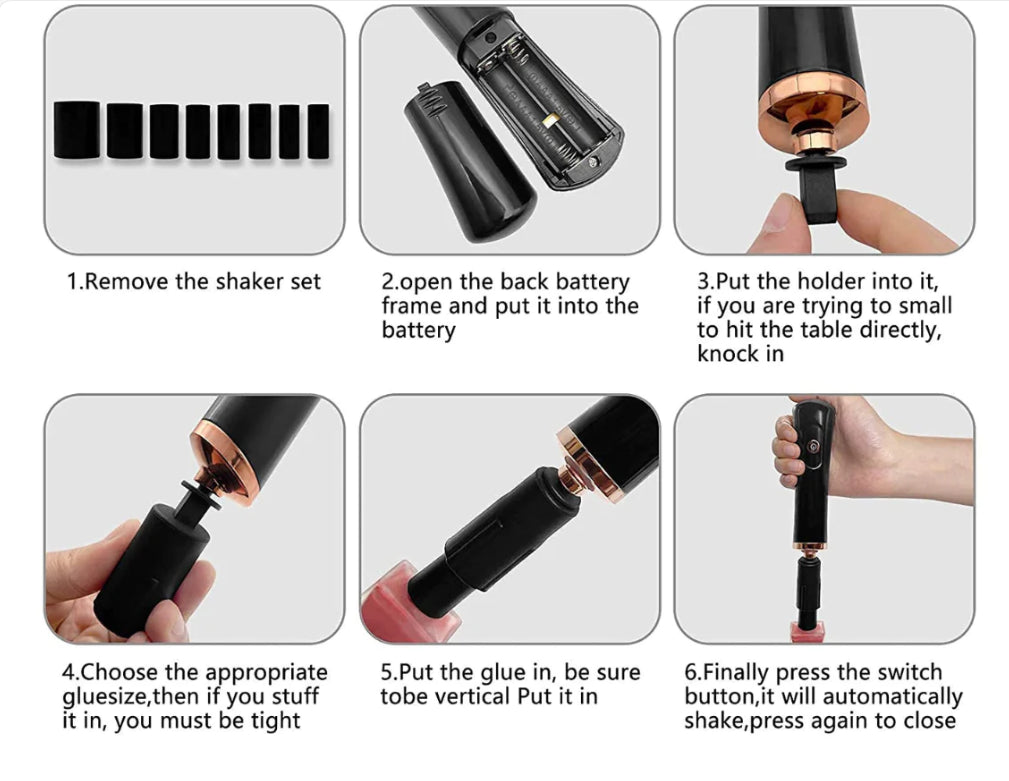 1.Remove the shaker set

2.open the back battery frame and put it into the battery

3.Put the holder into it, if you are trying to small to hit the table directly, knock in

4.Choose the appropriate gluesize,then if you stuff it in, you must be tight

5.Put the glue in, be sure tobe vertical Put it in

6.Finally press the switch button,it will automatically shake,press again to close