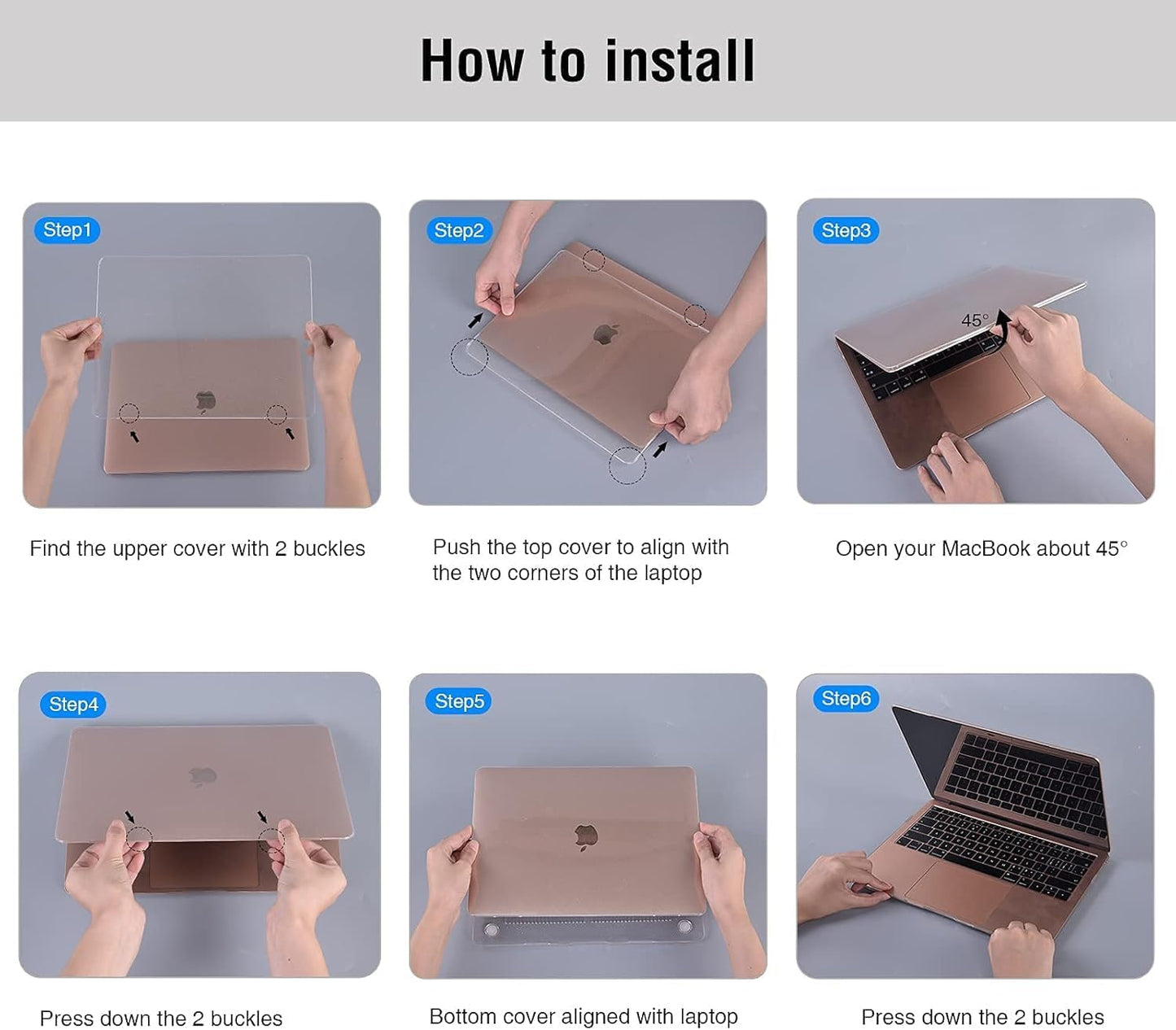 How to install

Step1

Find the upper cover with 2 buckles

Step2

Push the top cover to align with the two corners of the laptop

Step3

45°

Open your MacBook about 45°

Step4

Press down the 2 buckles

Step5

Bottom cover aligned with laptop

Step6

Press down the 2 buckles