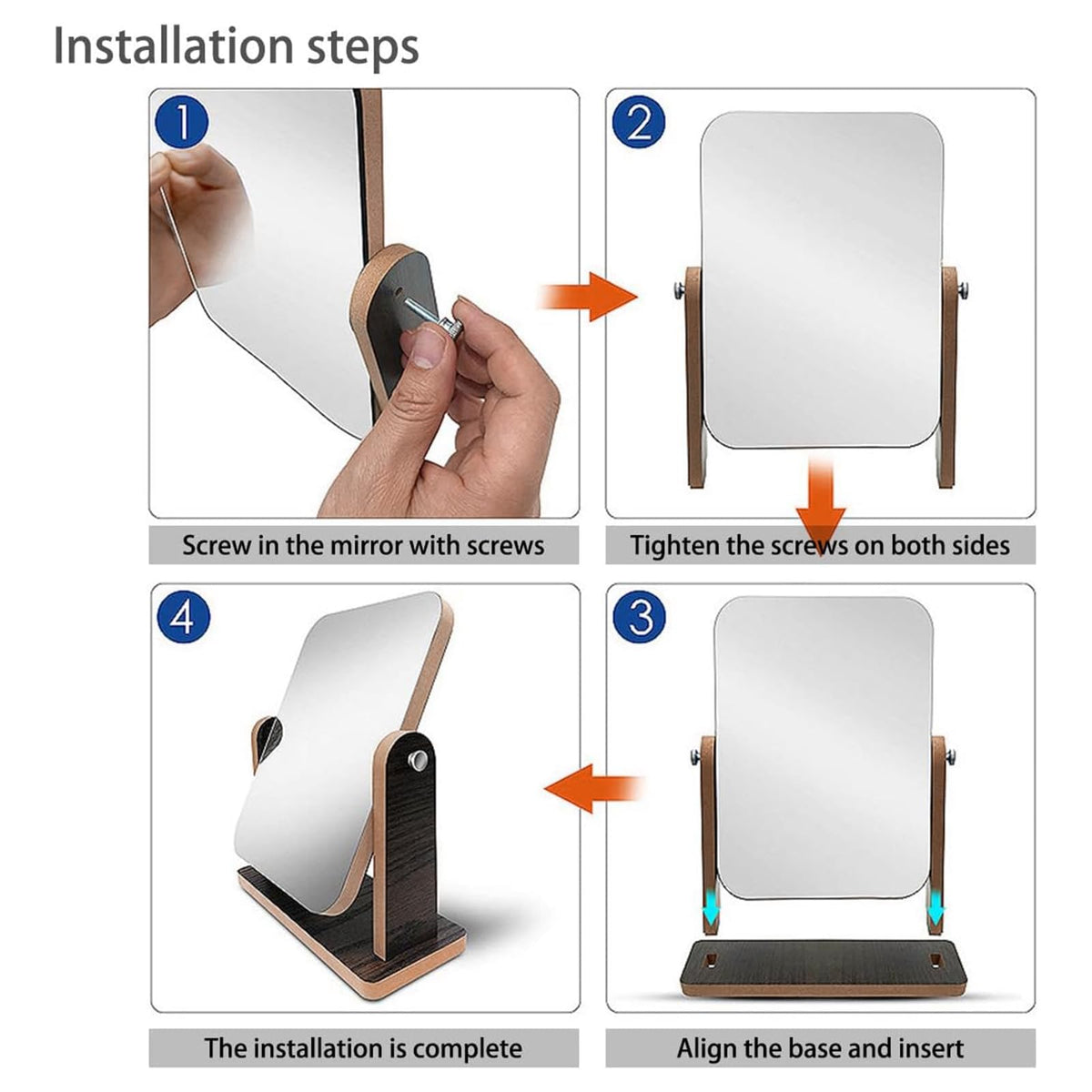 Installation steps

1

Screw in the mirror with screws

2

Tighten the screws on both sides

4

The installation is complete

3

Align the base and insert