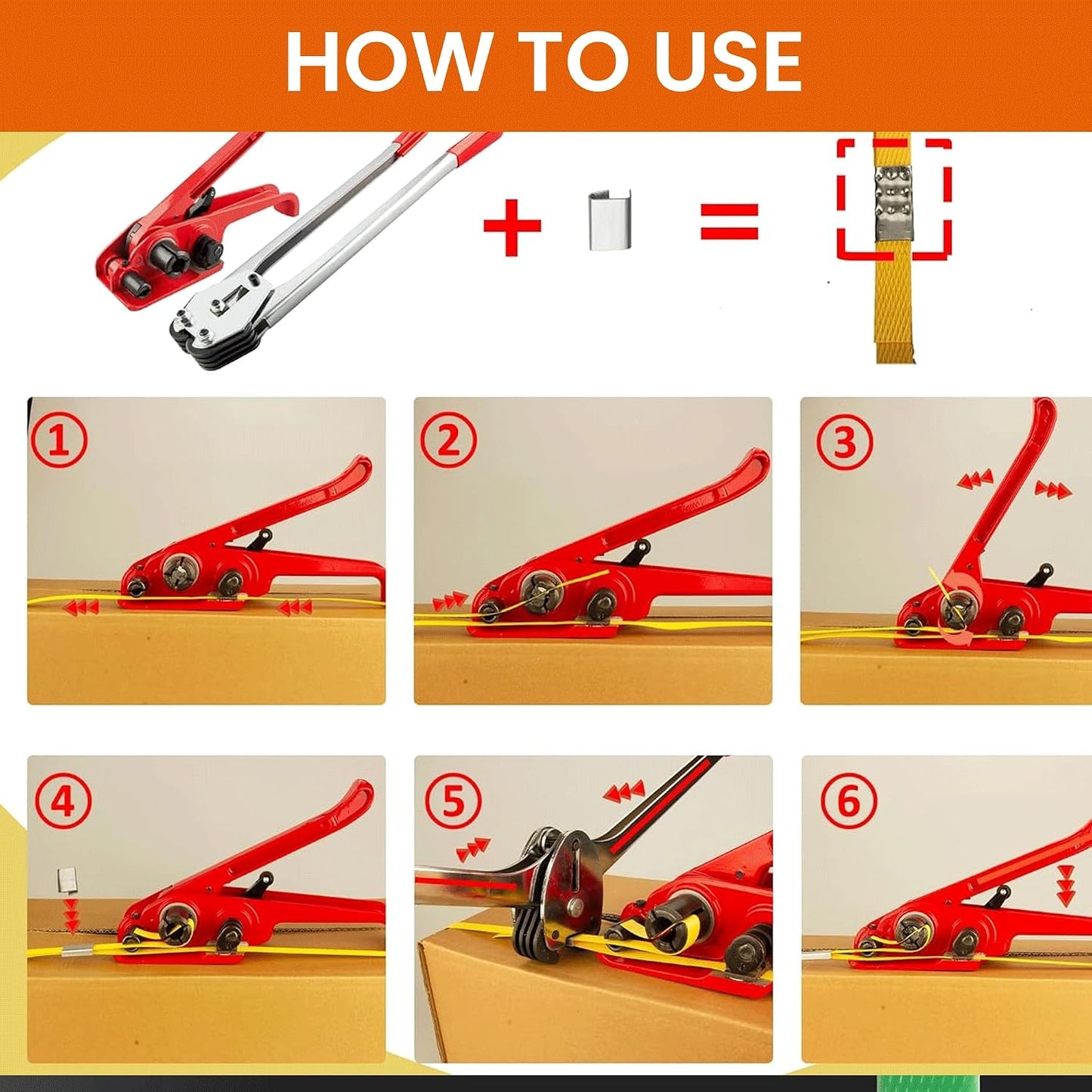 HOW TO USE

+ =

①

②

③

④

⑤

⑥