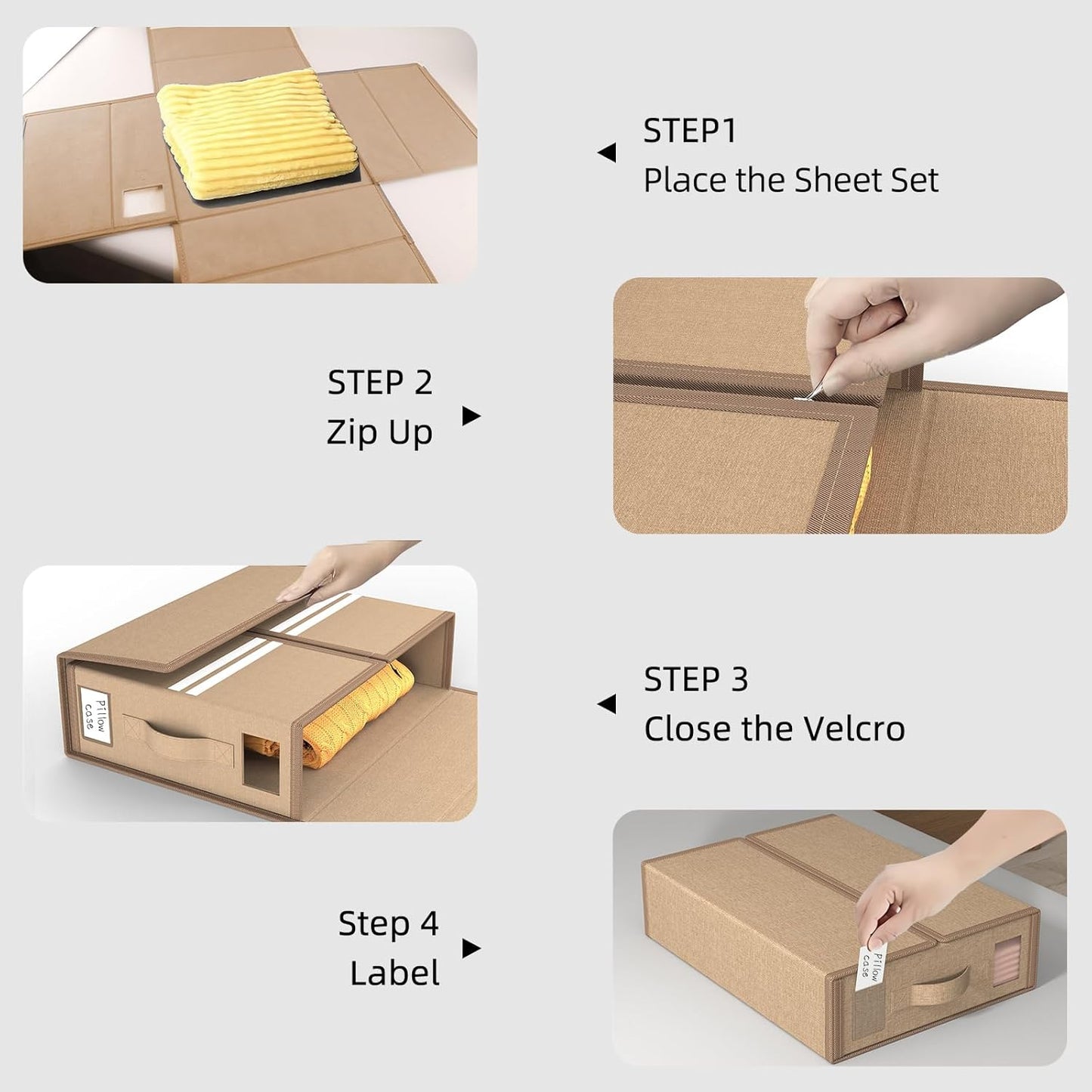 STEP1
Place the Sheet Set

STEP 2
Zip Up

Pillow case

STEP 3
Close the Velcro

Step 4
Label

Pillow case